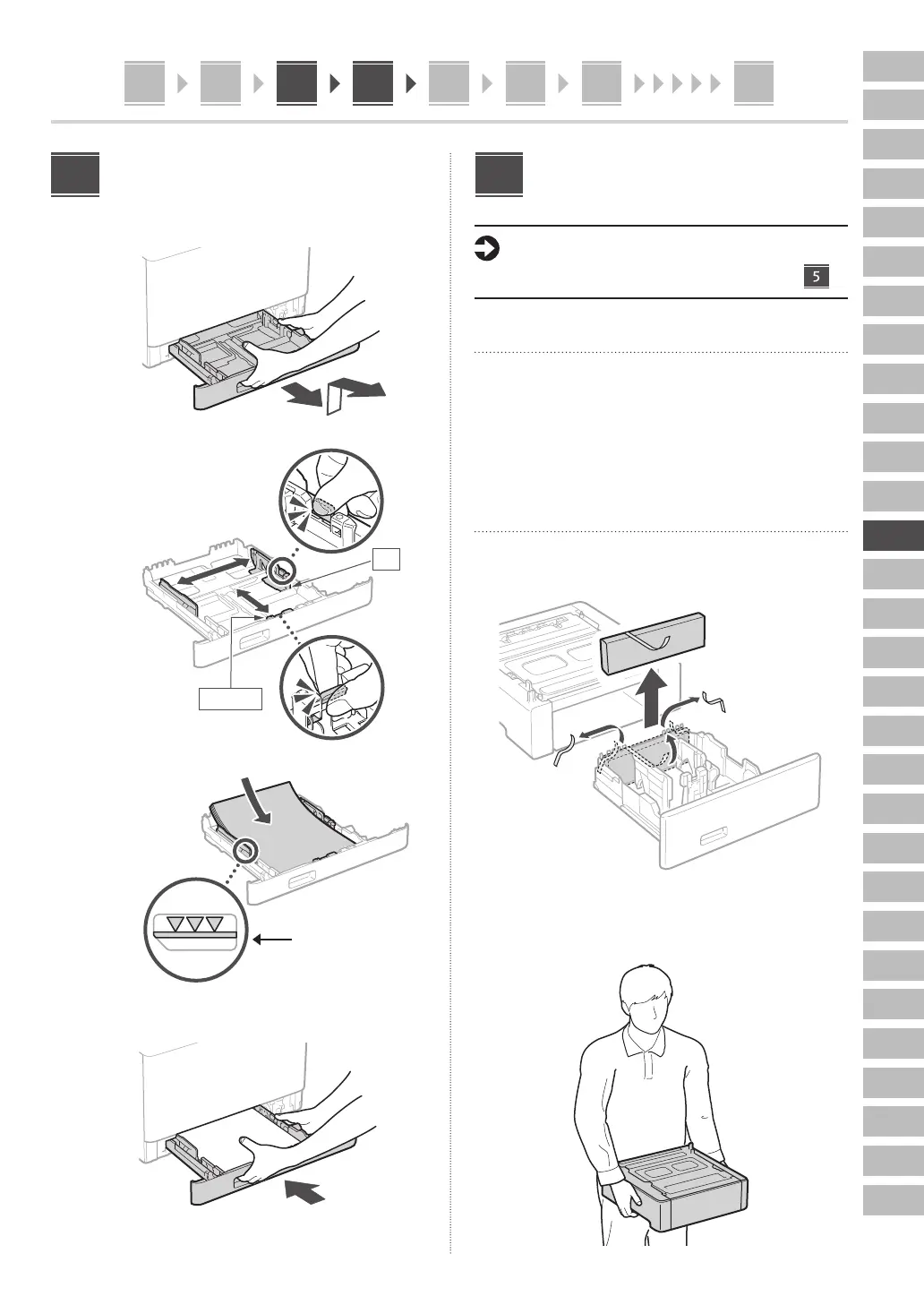 5