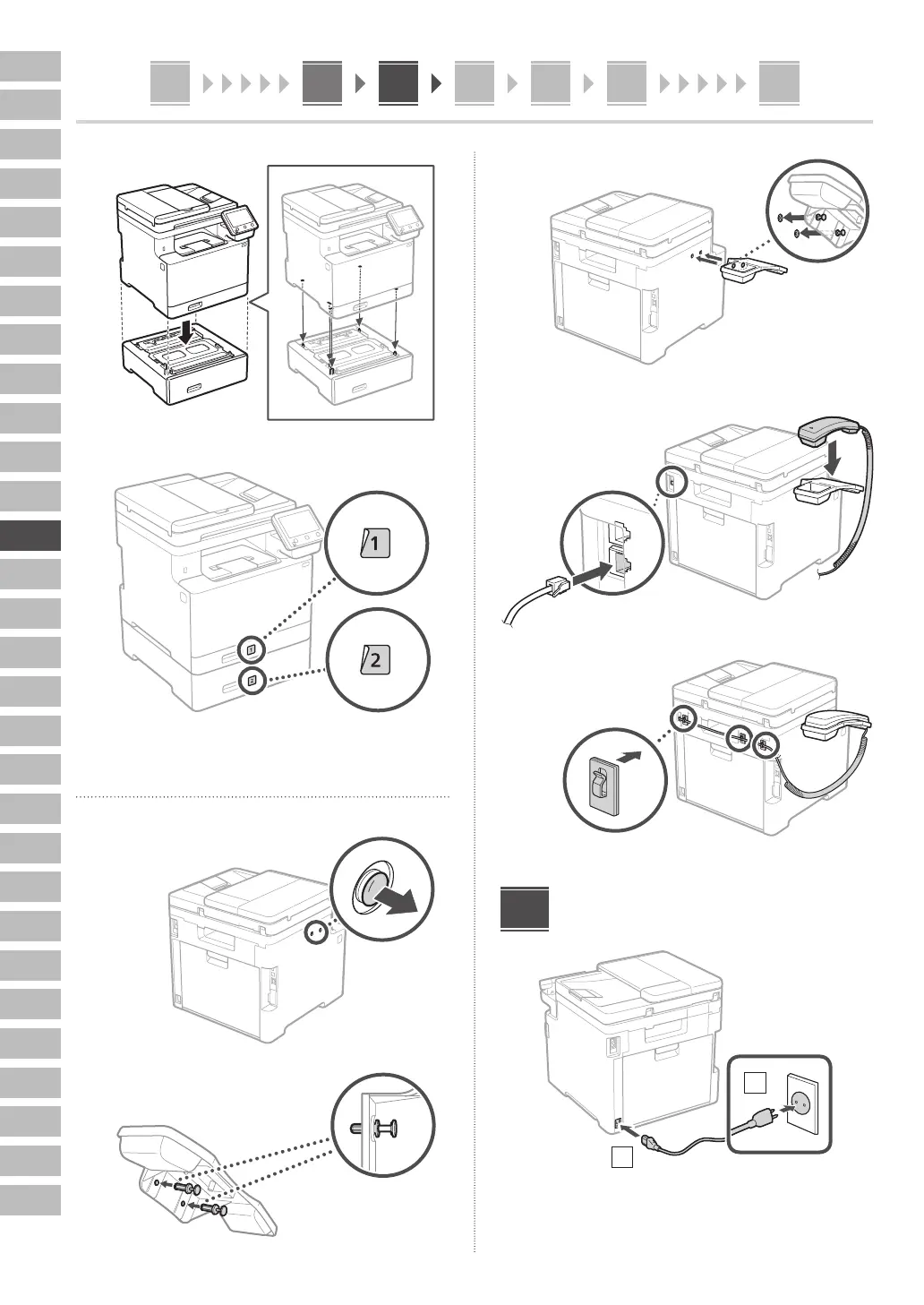 1

2