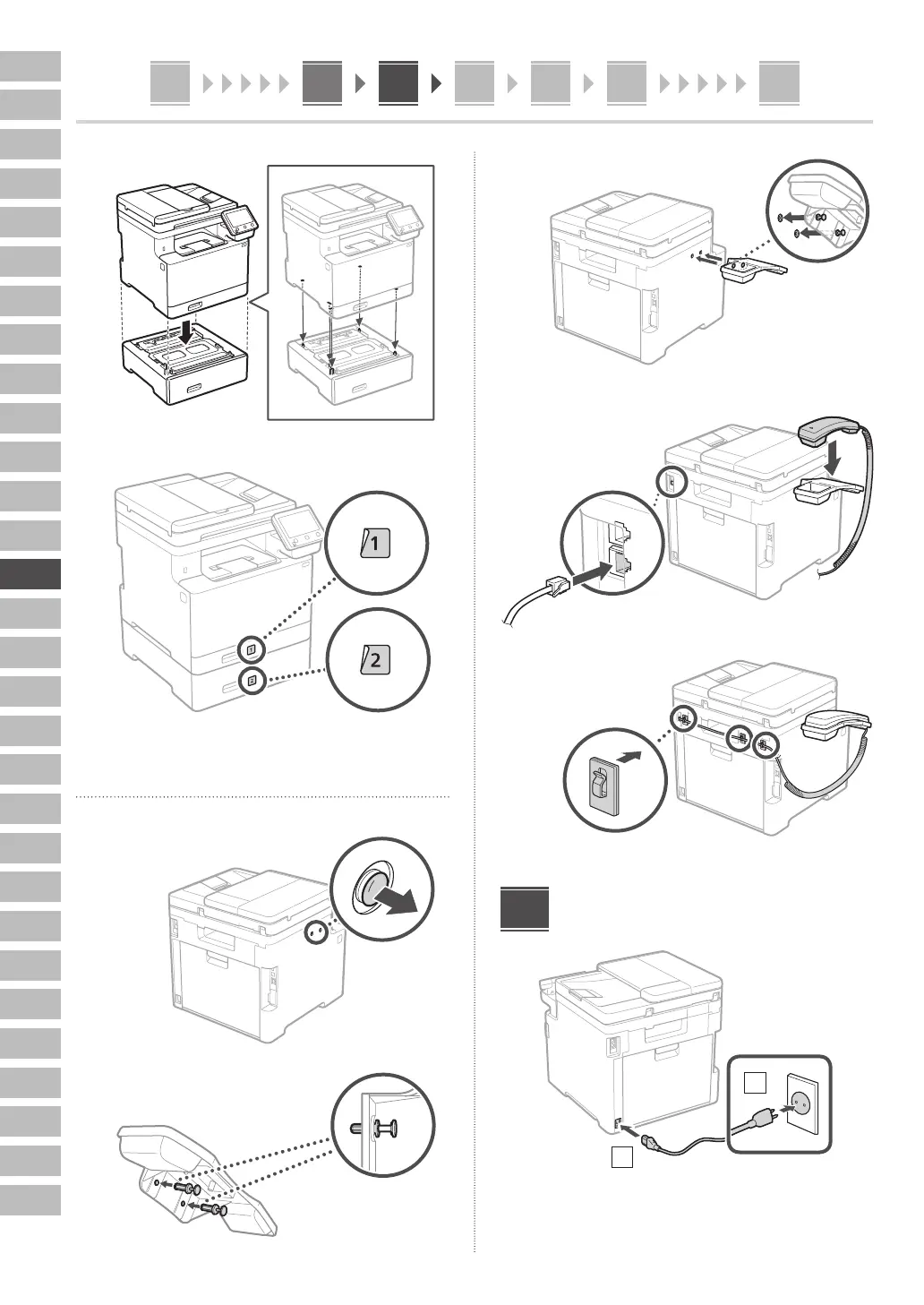 1

2