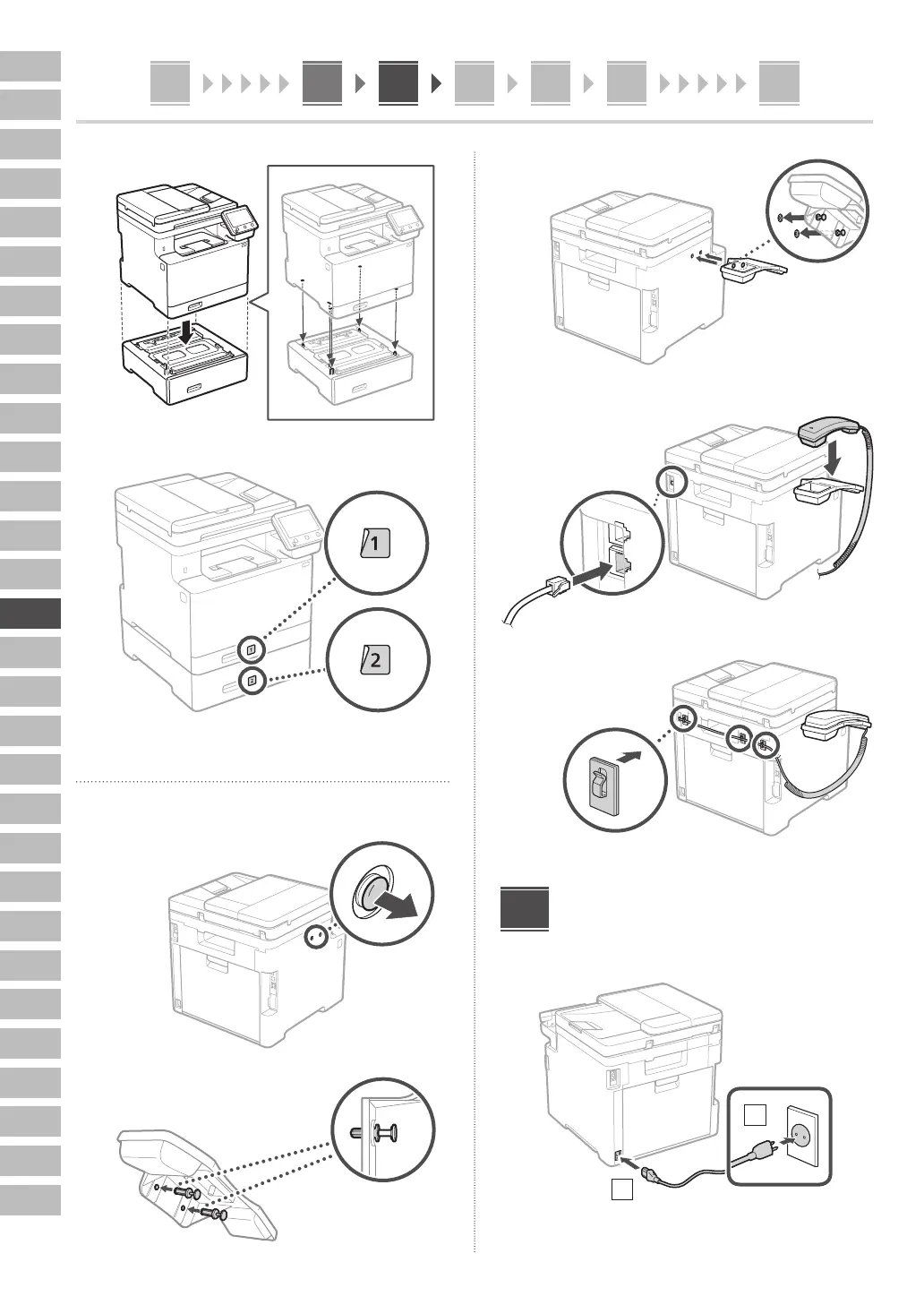 1

2