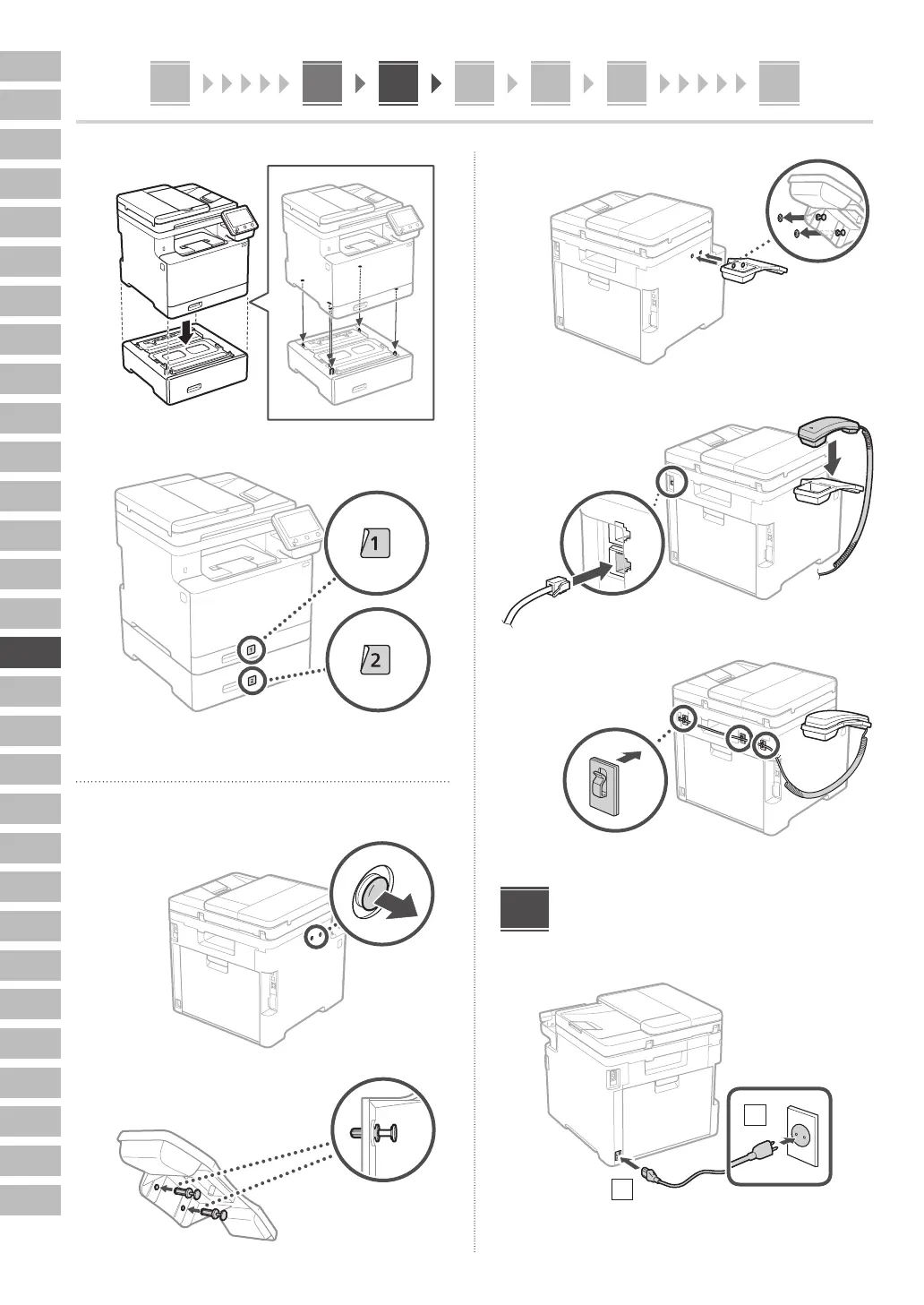 1

2