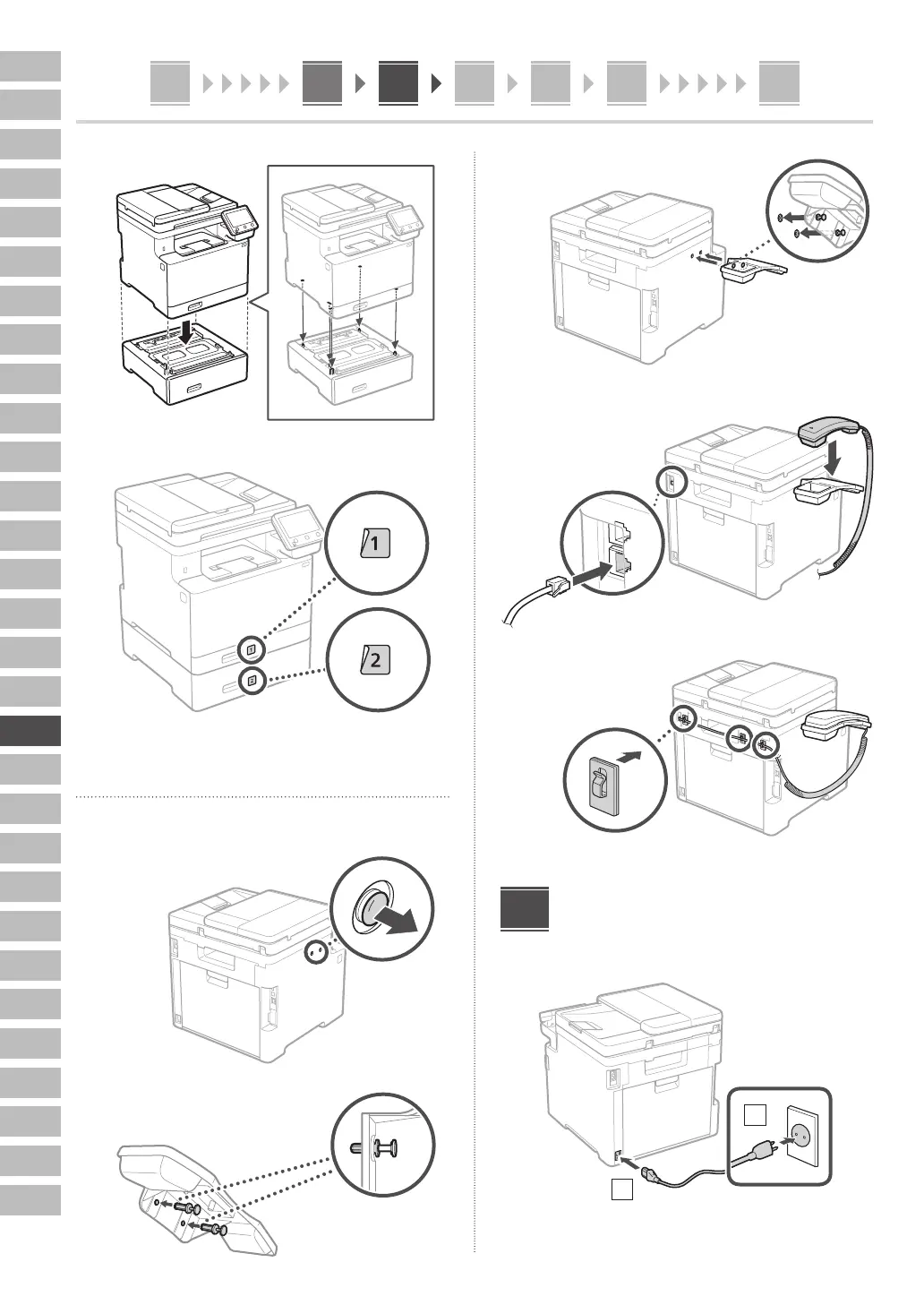 1

2