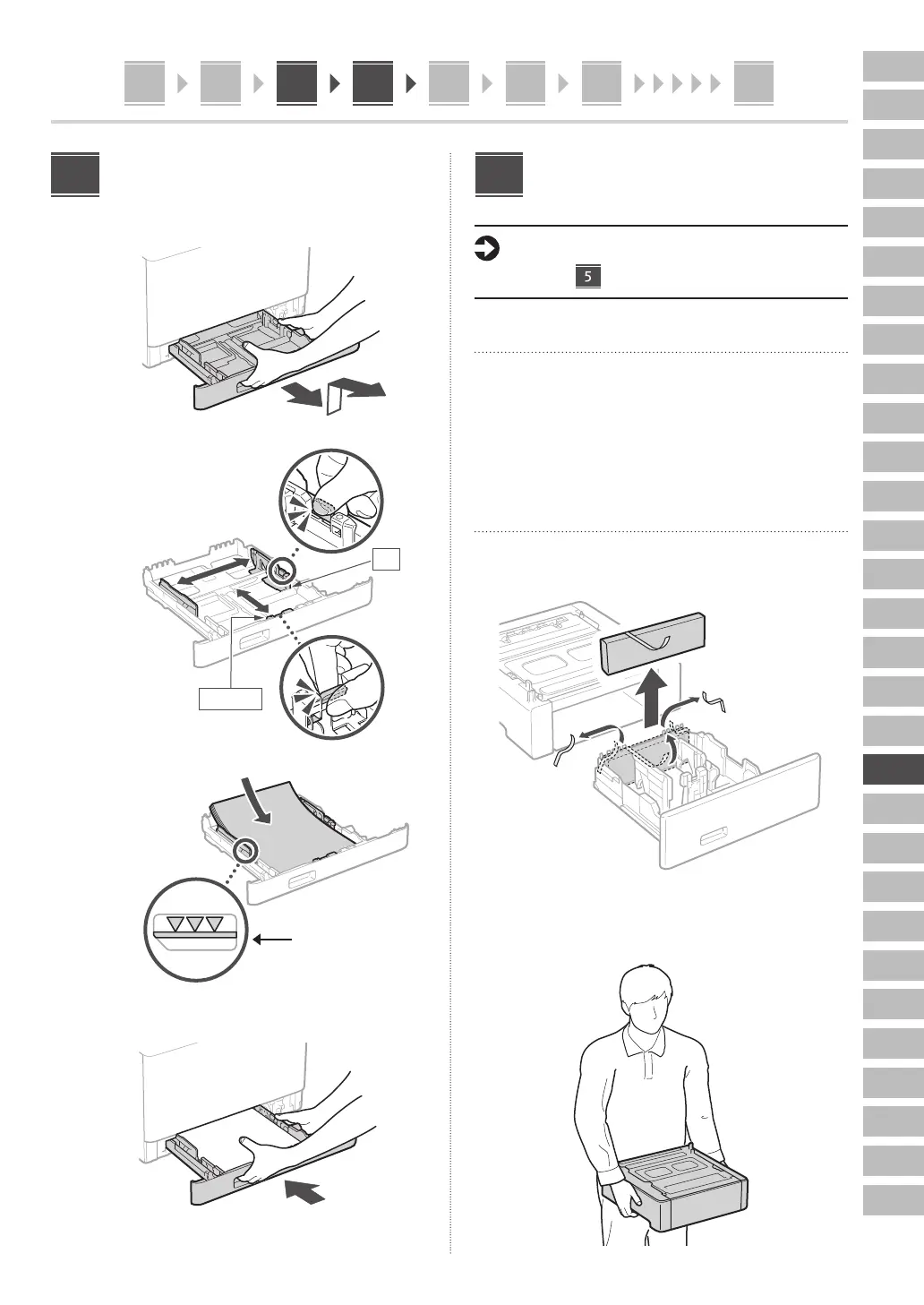 5