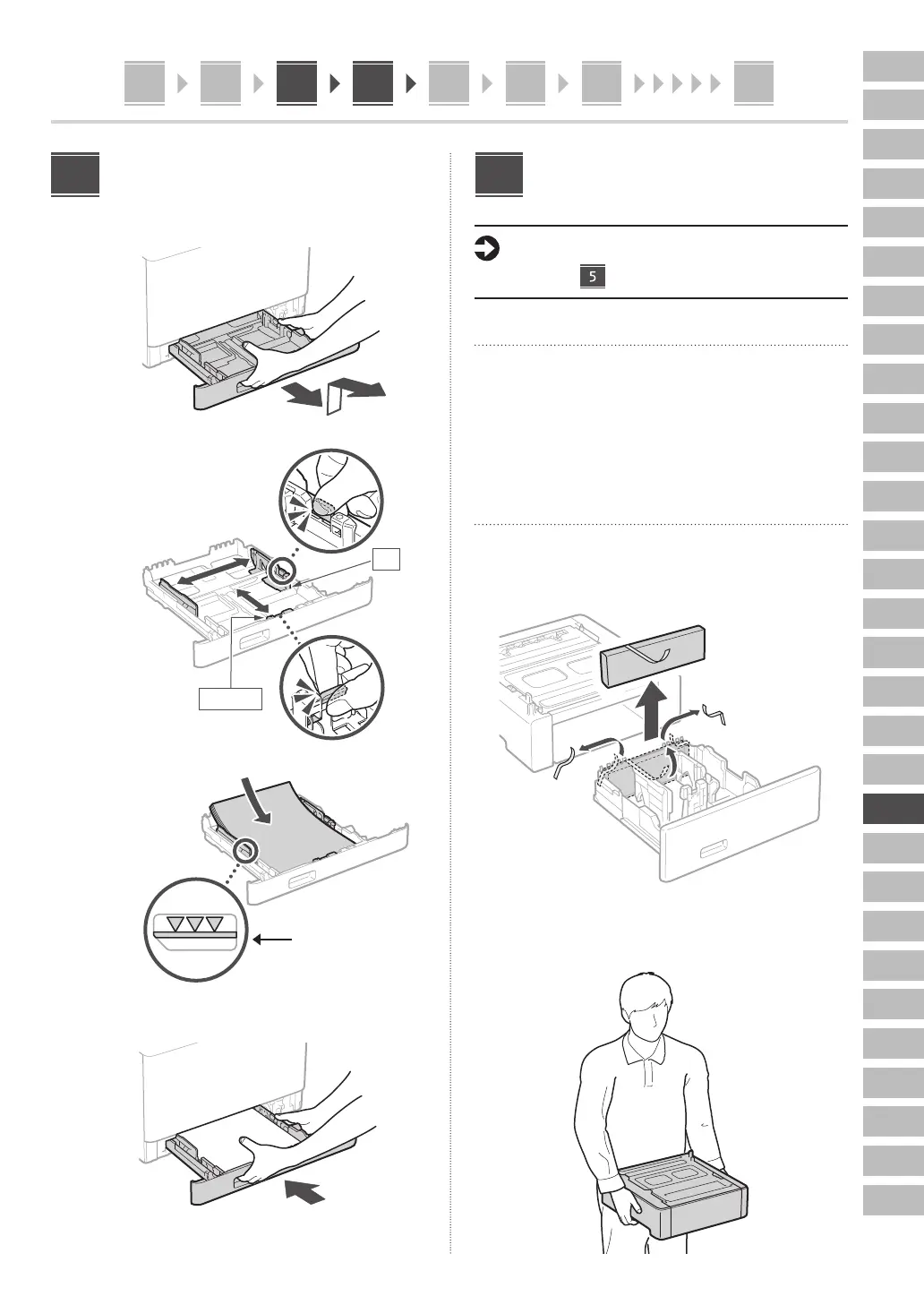 5