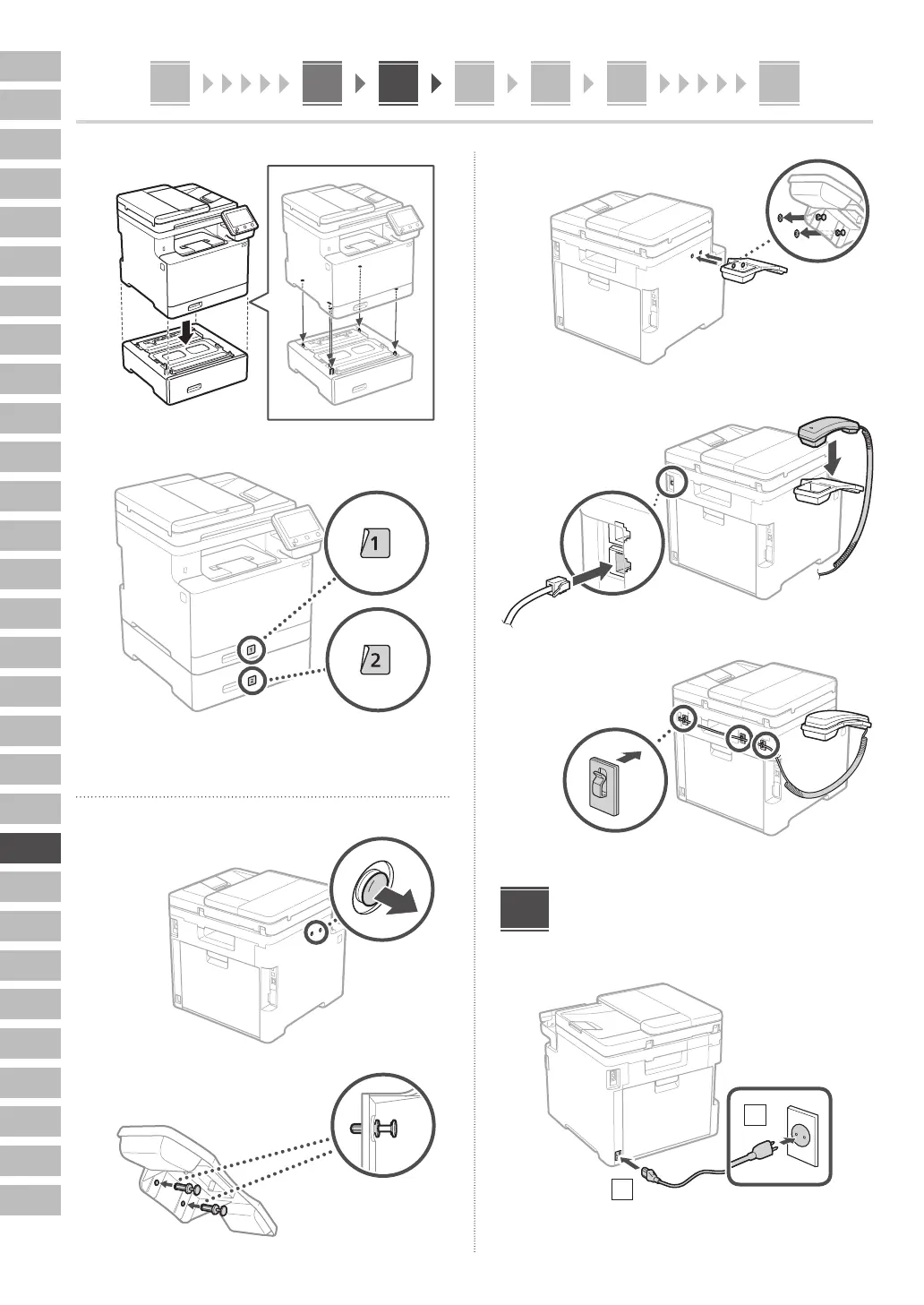 1

2