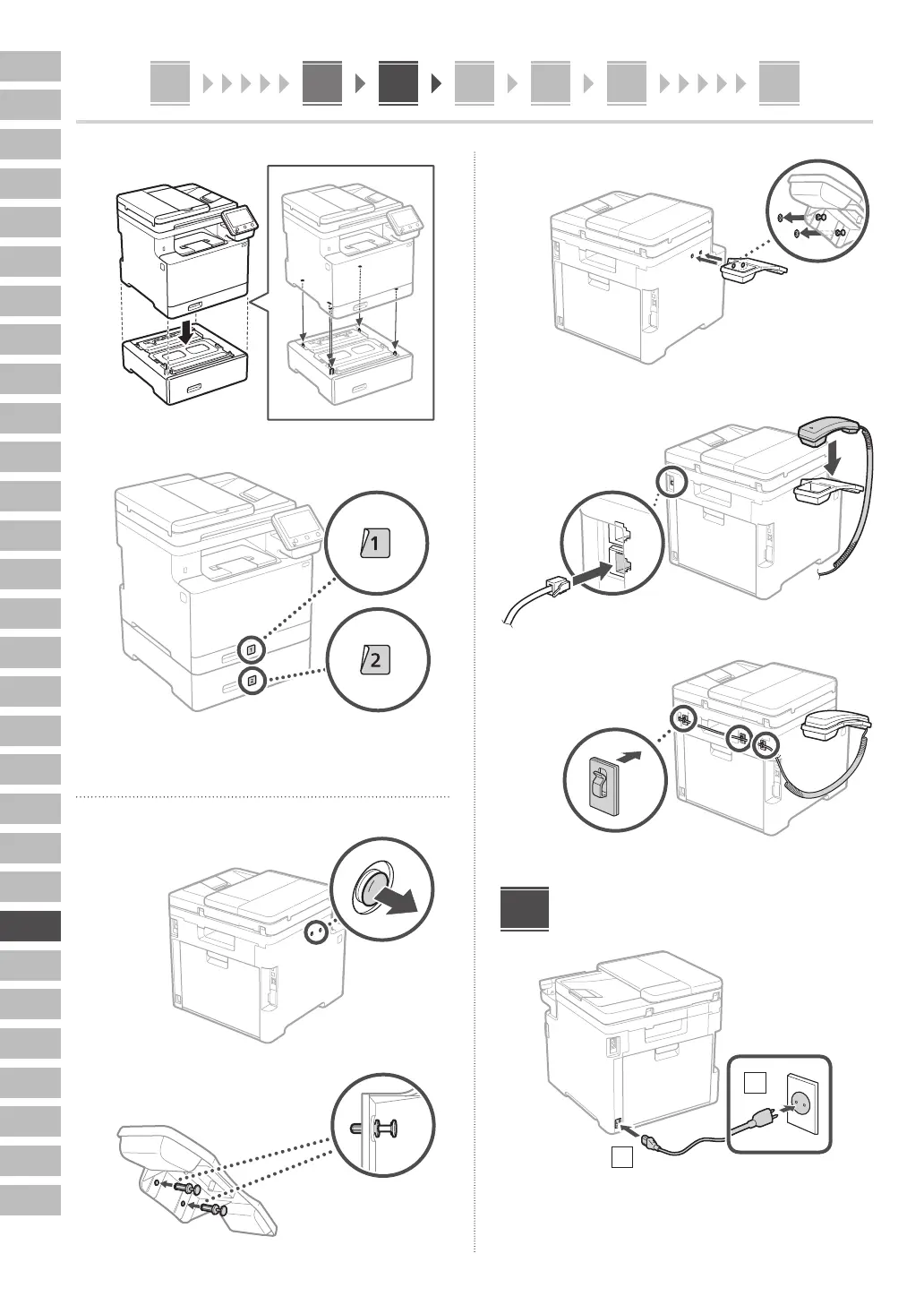 1

2