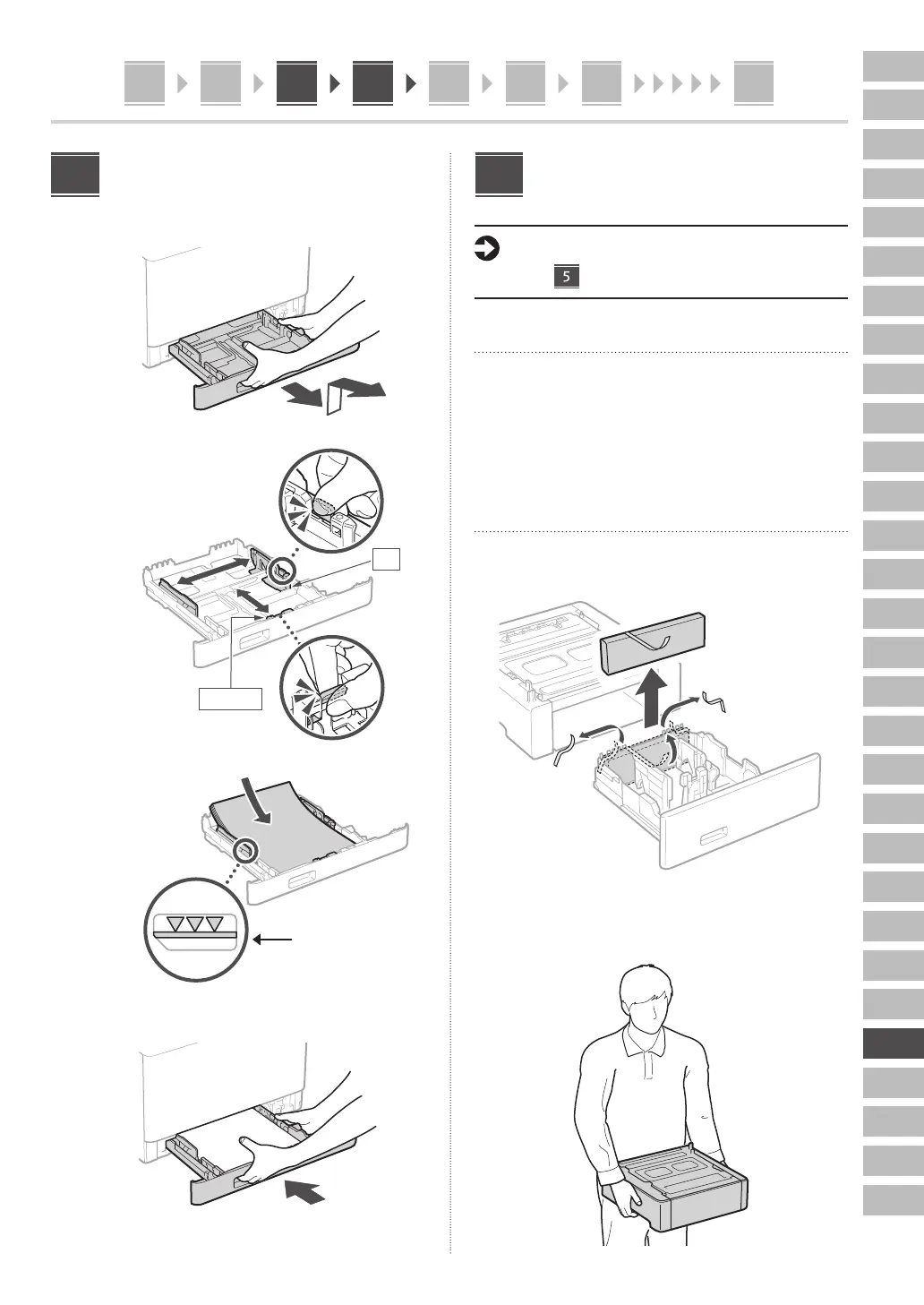 5