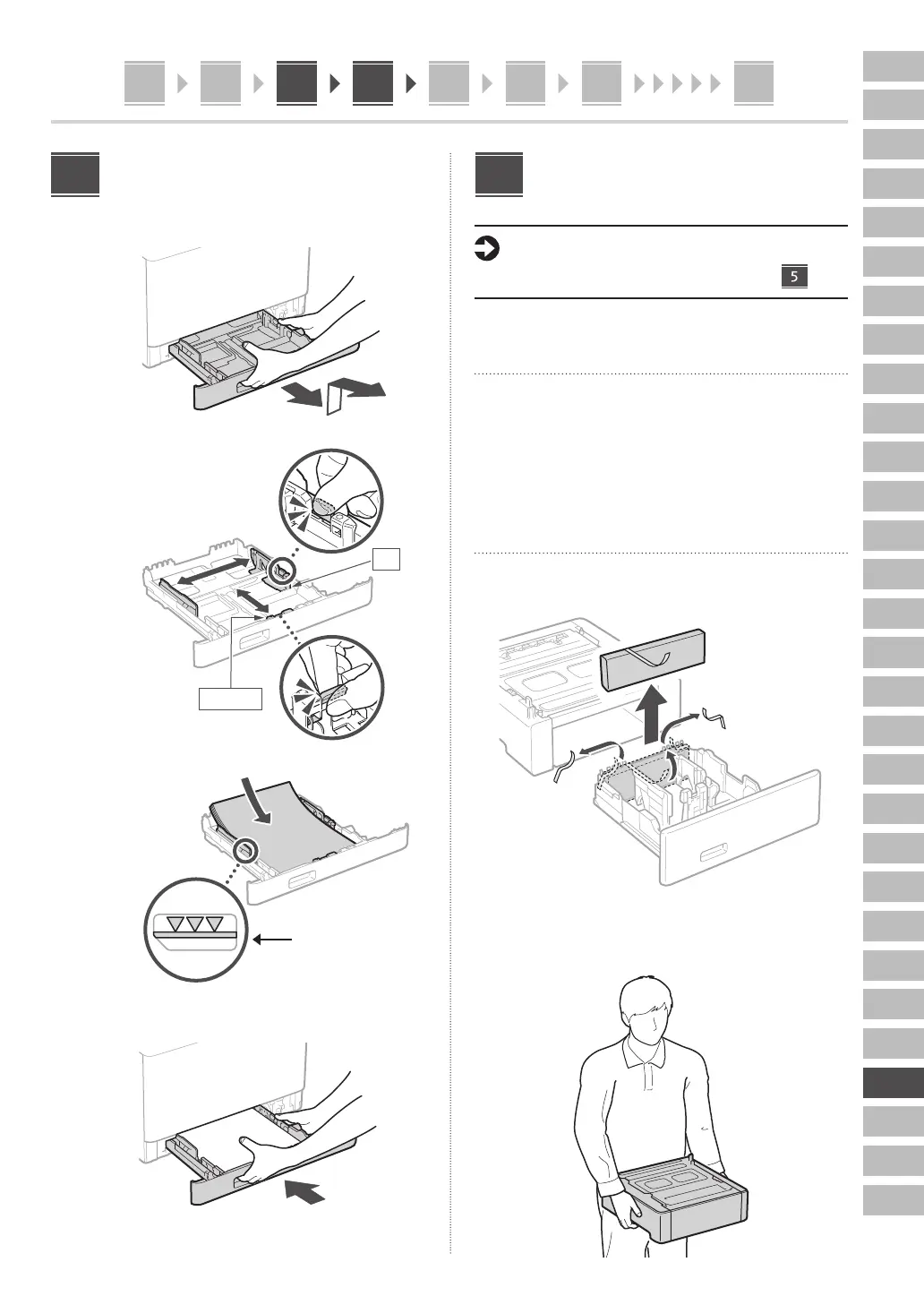 5