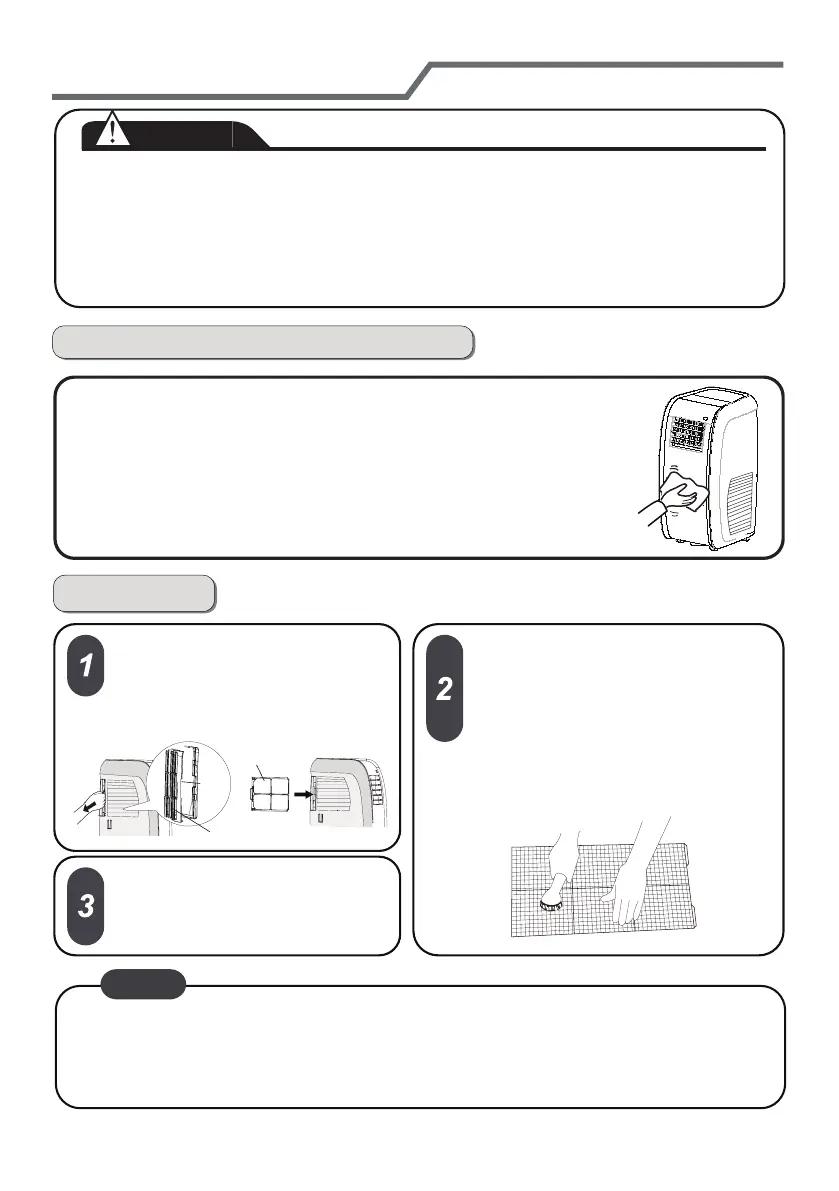 1

2

3