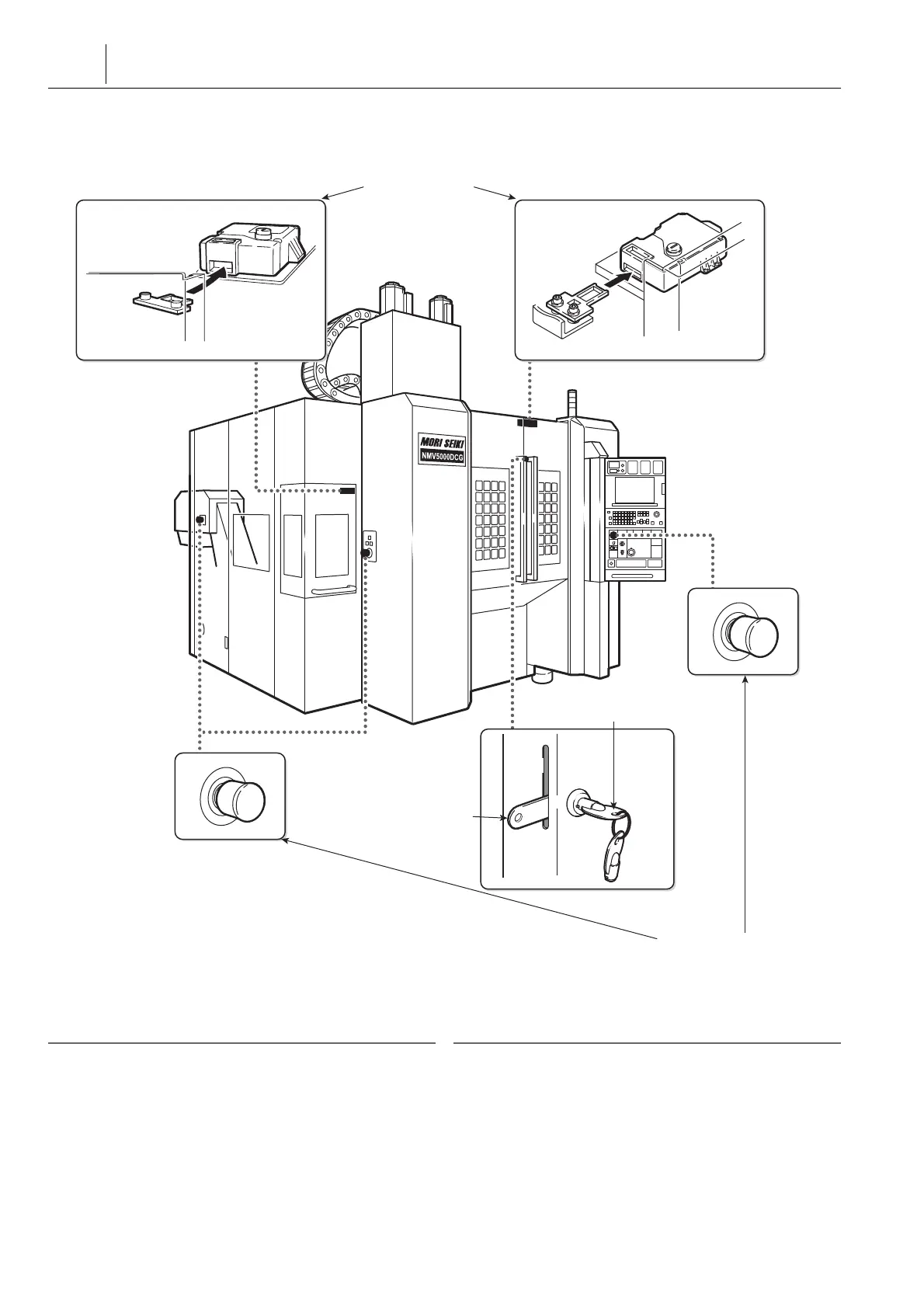 MORI SEIKI
NMV5000DCG