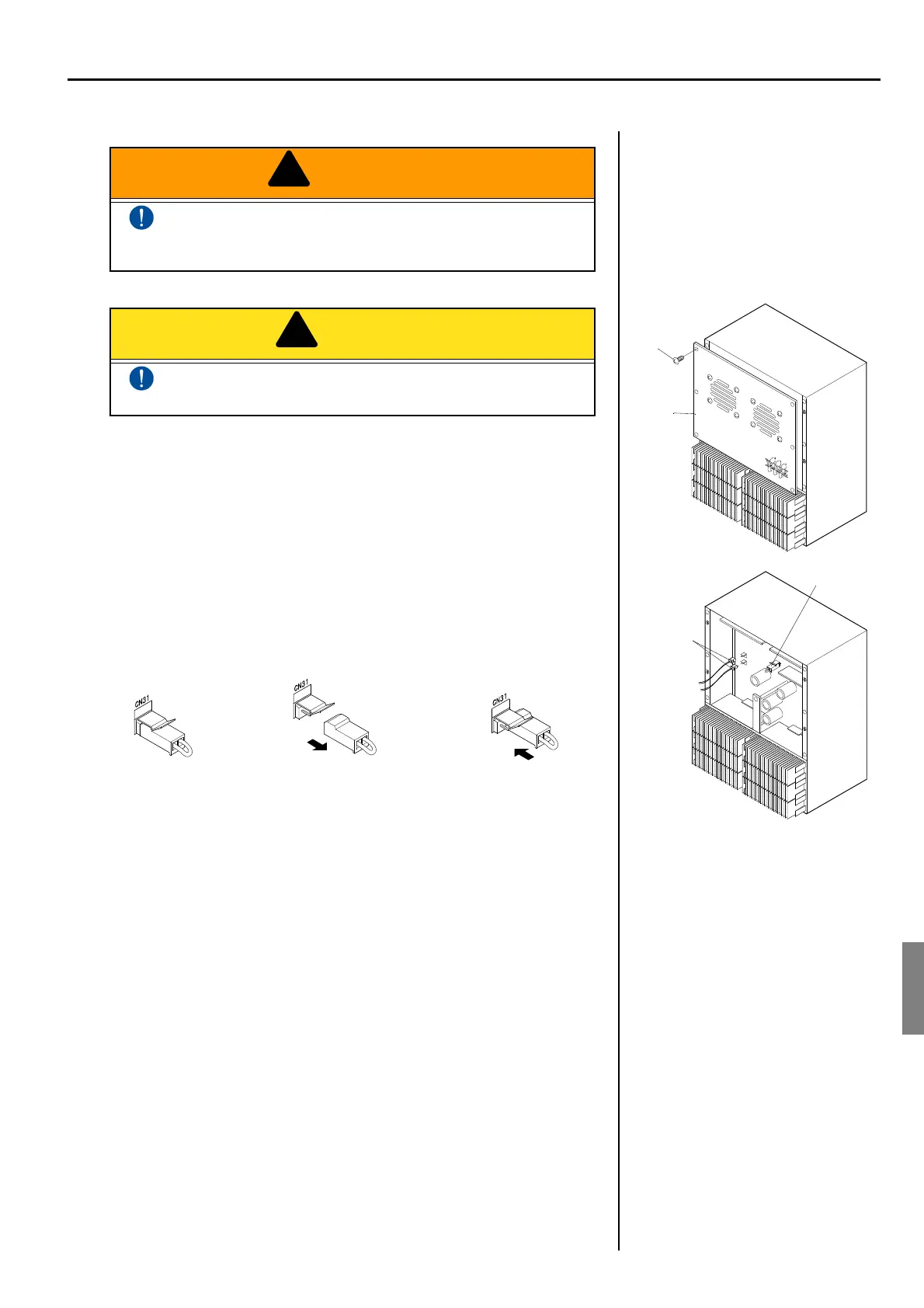 CN31

CN31

CN31