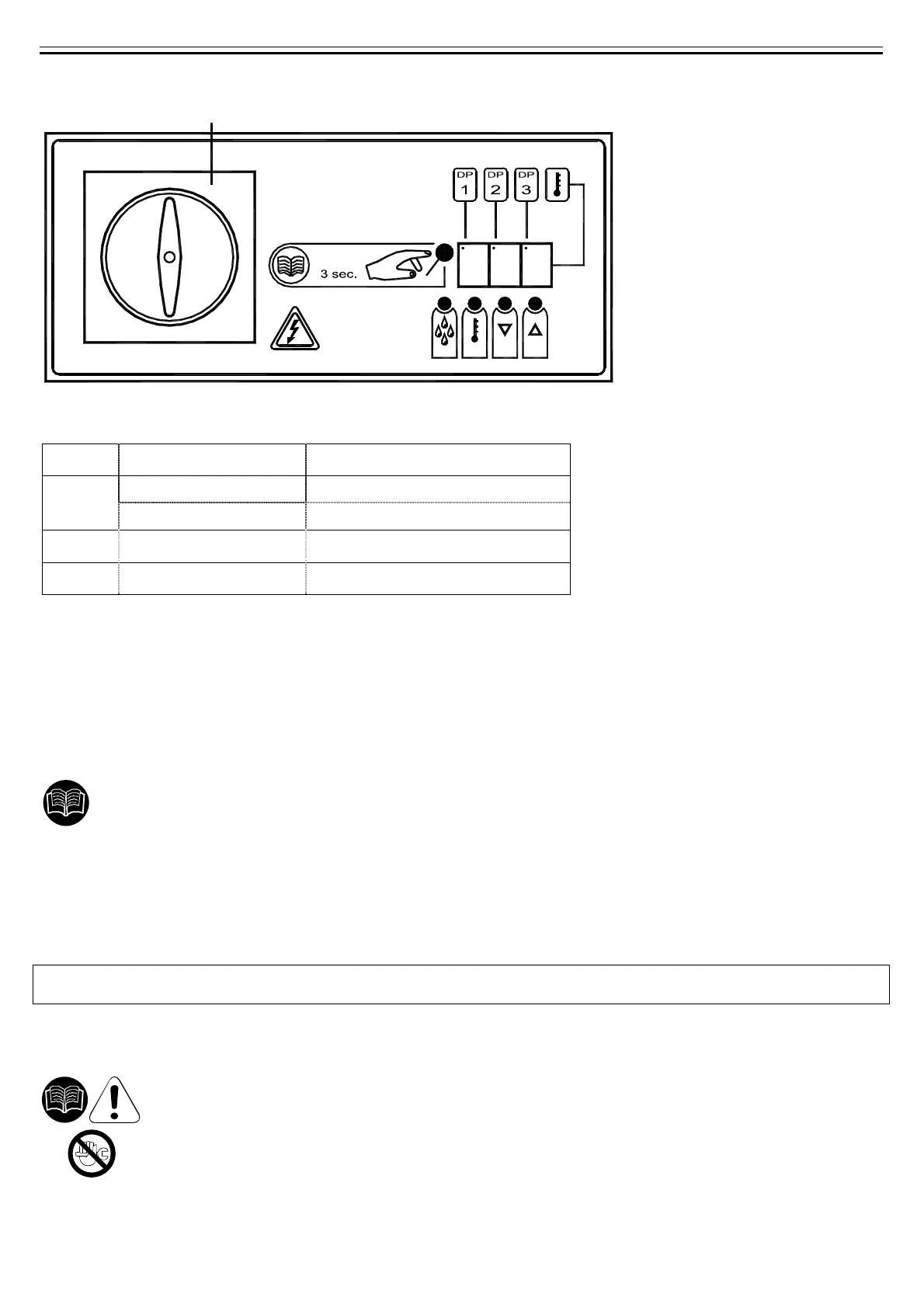 DP
1
DP
2
DP
3
3 sec.