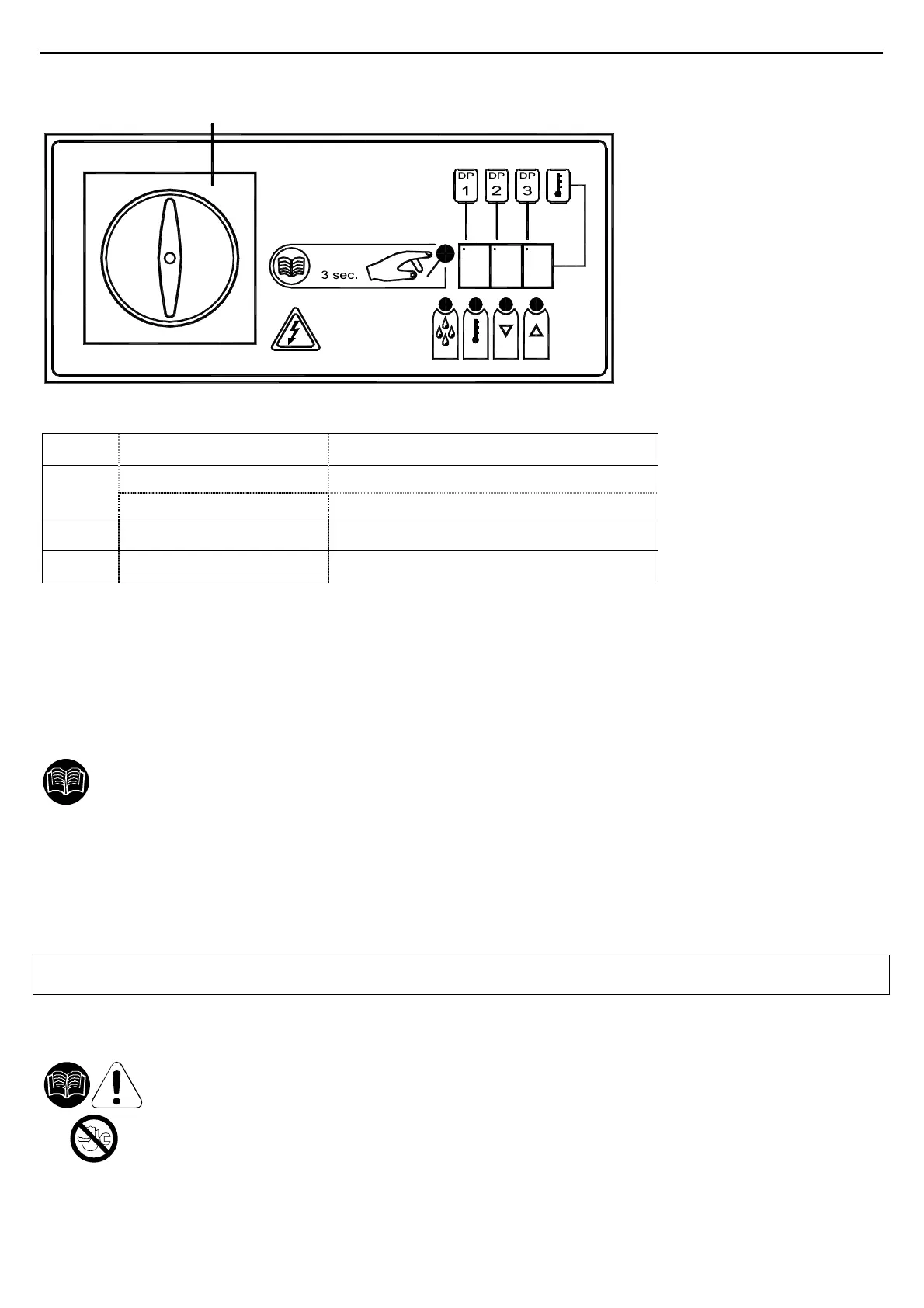 DP 1

DP 2

DP 3

3 sec.