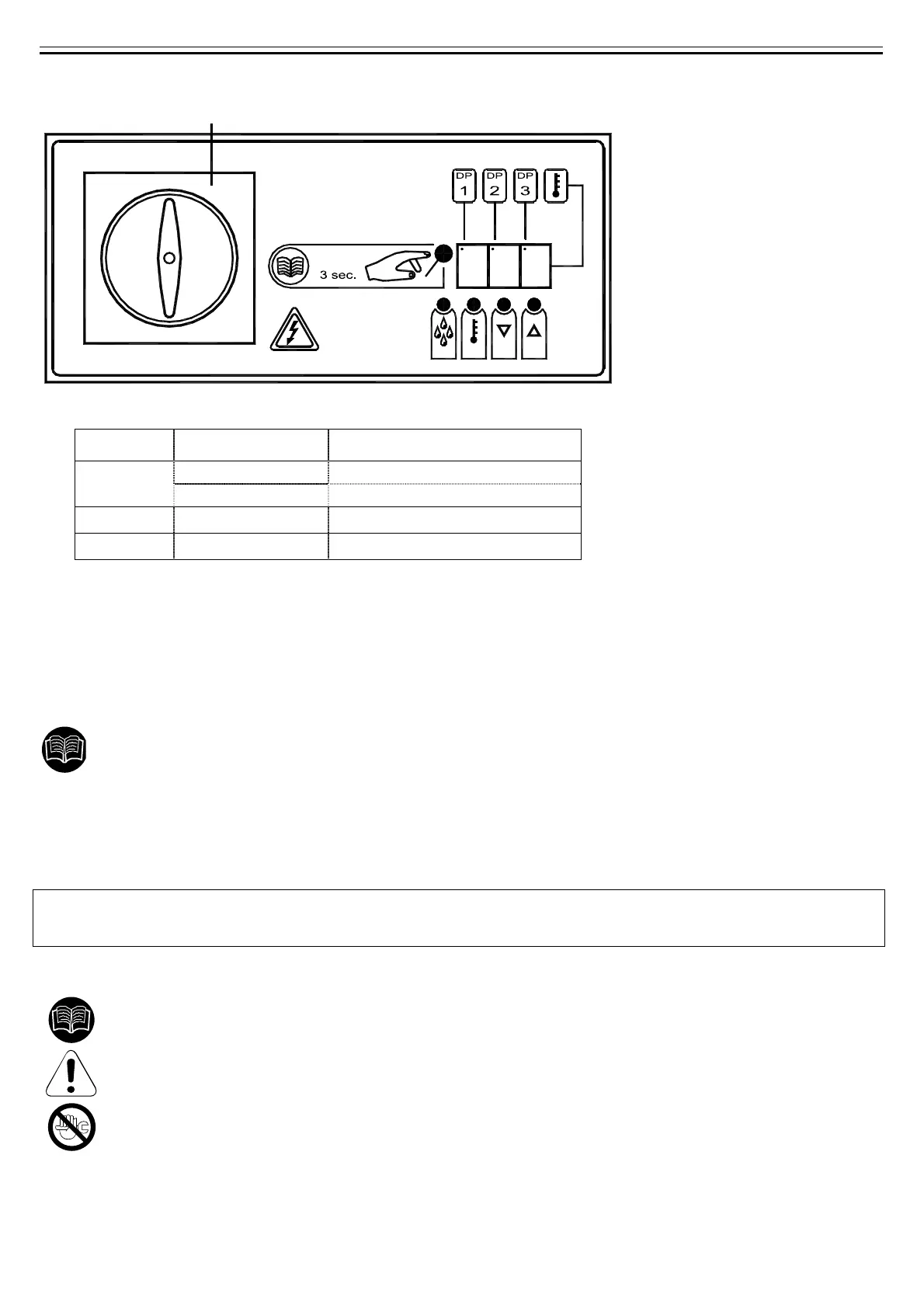 DP 1

DP 2

DP 3

3 sec.