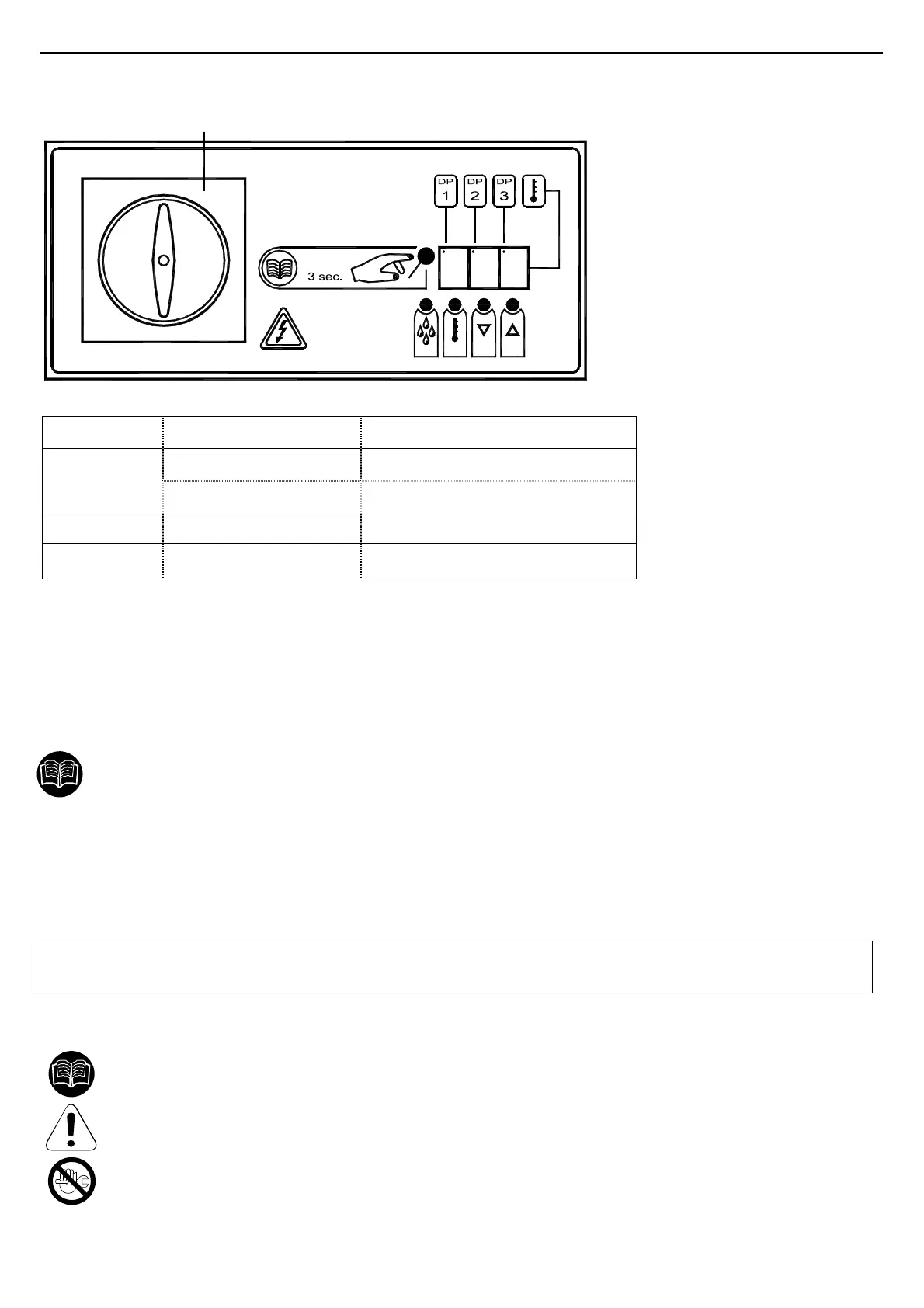 DP 1
DP 2
DP 3
3 sec.