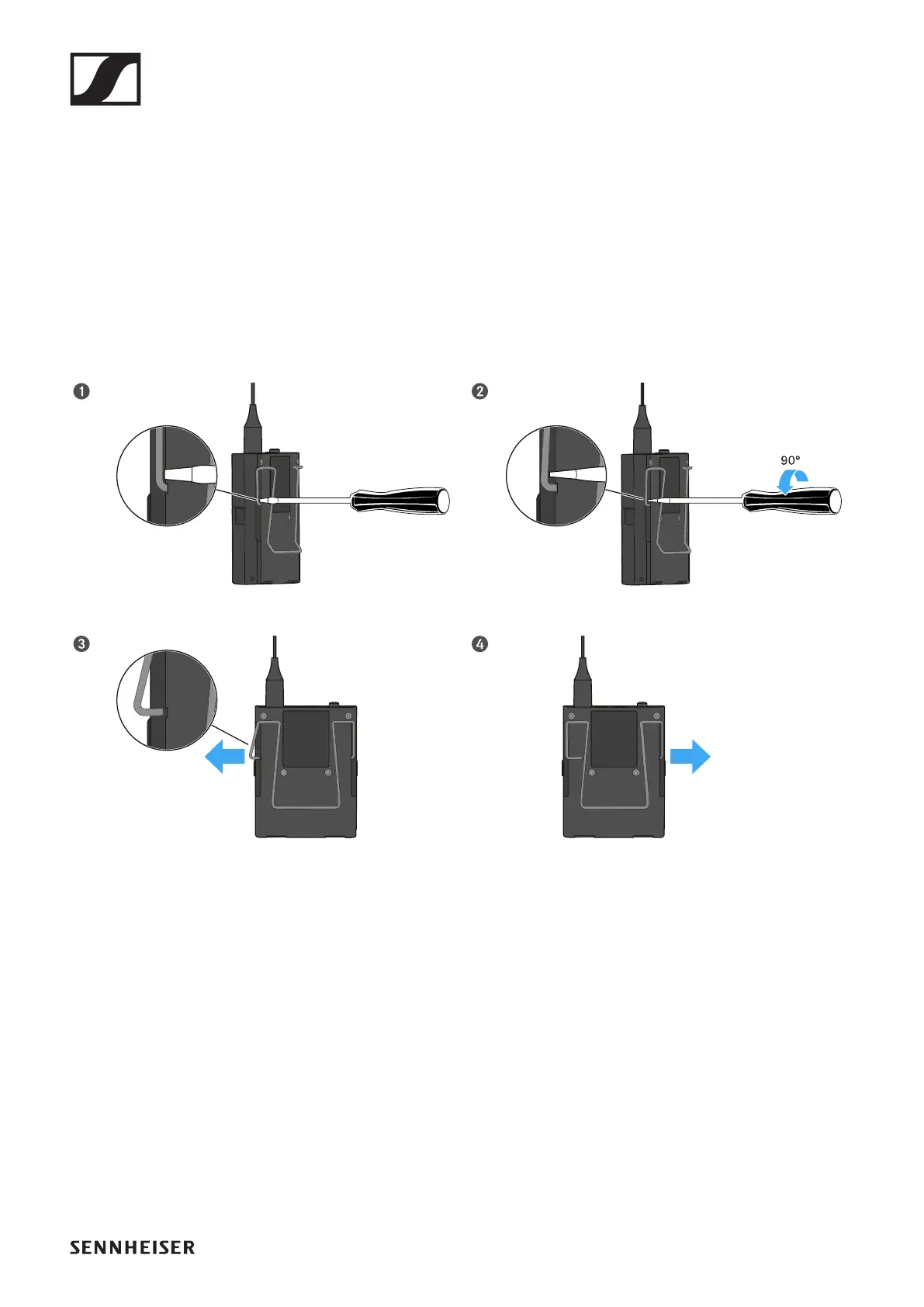 1

2

90°

3

4

SENNHEISER