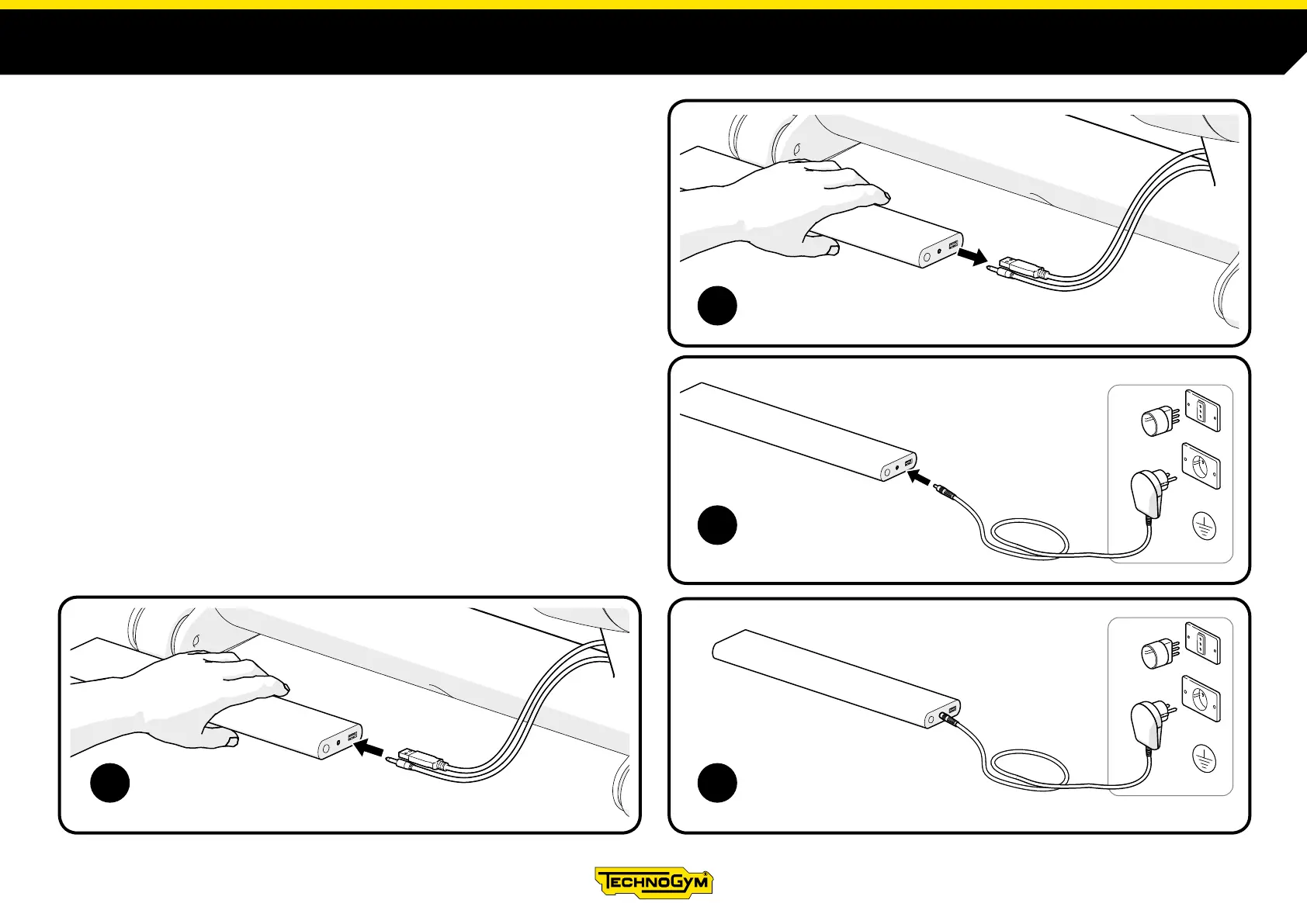 TECHNOGYM