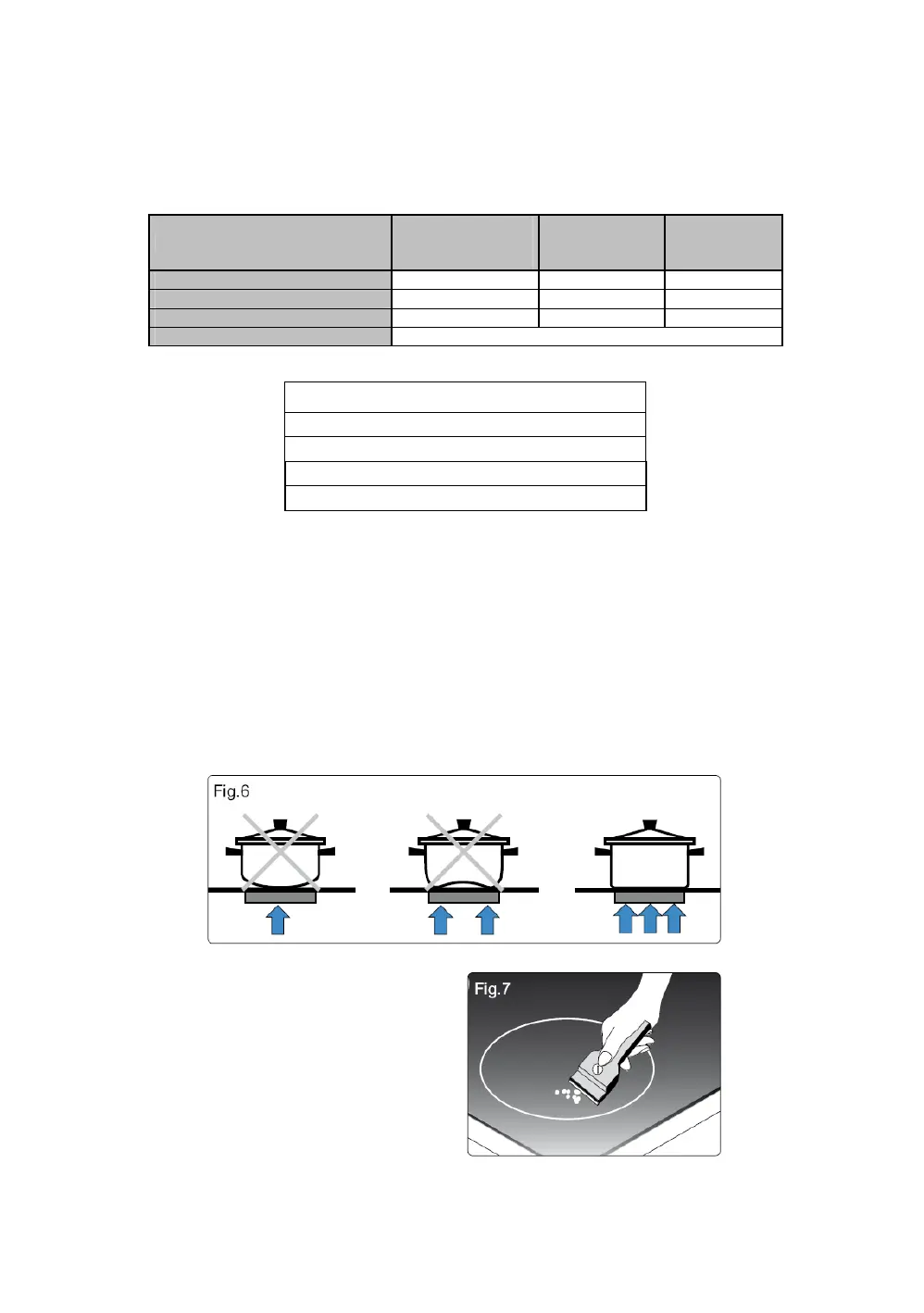 Fig.6

Fig.7