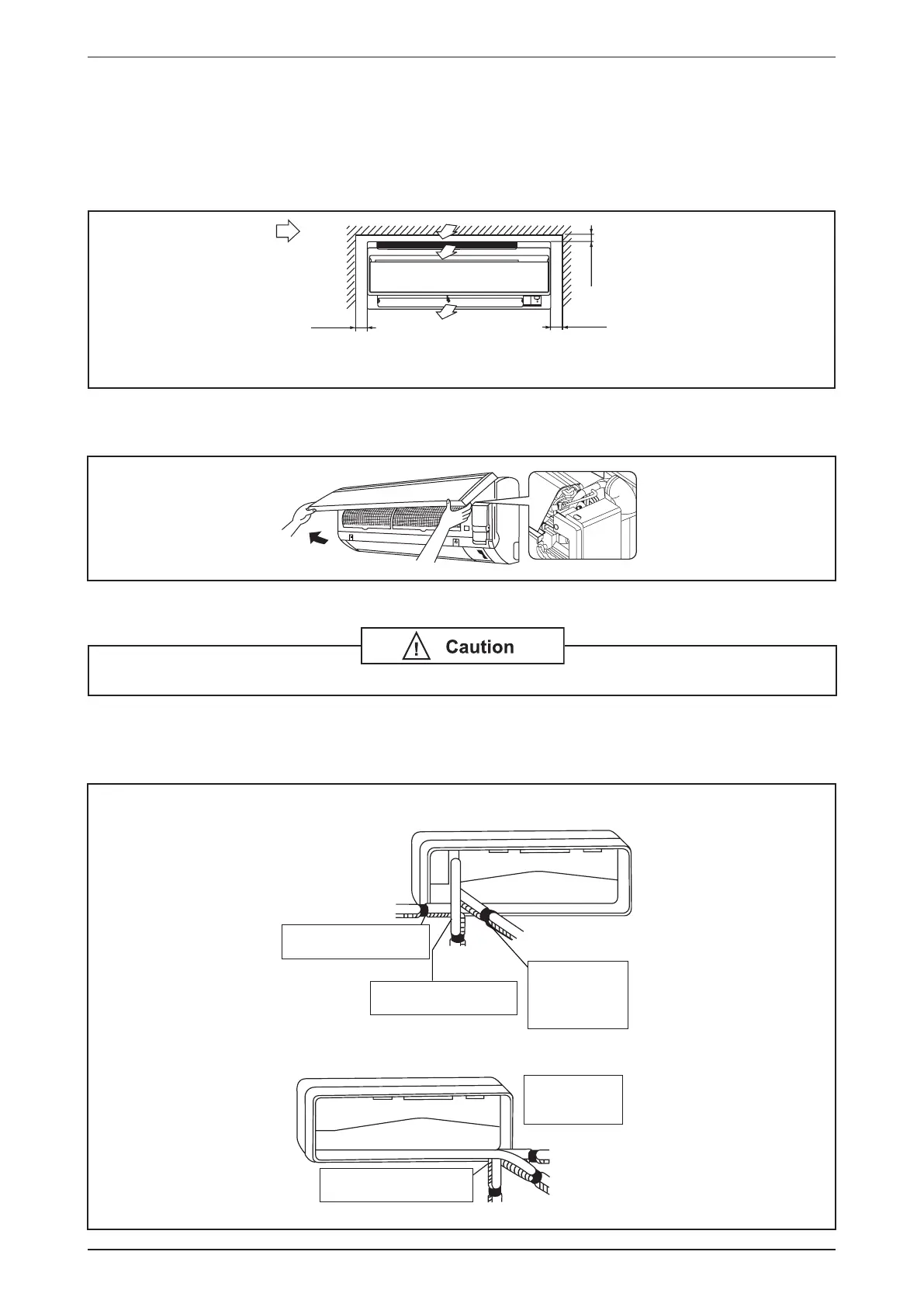 Caution