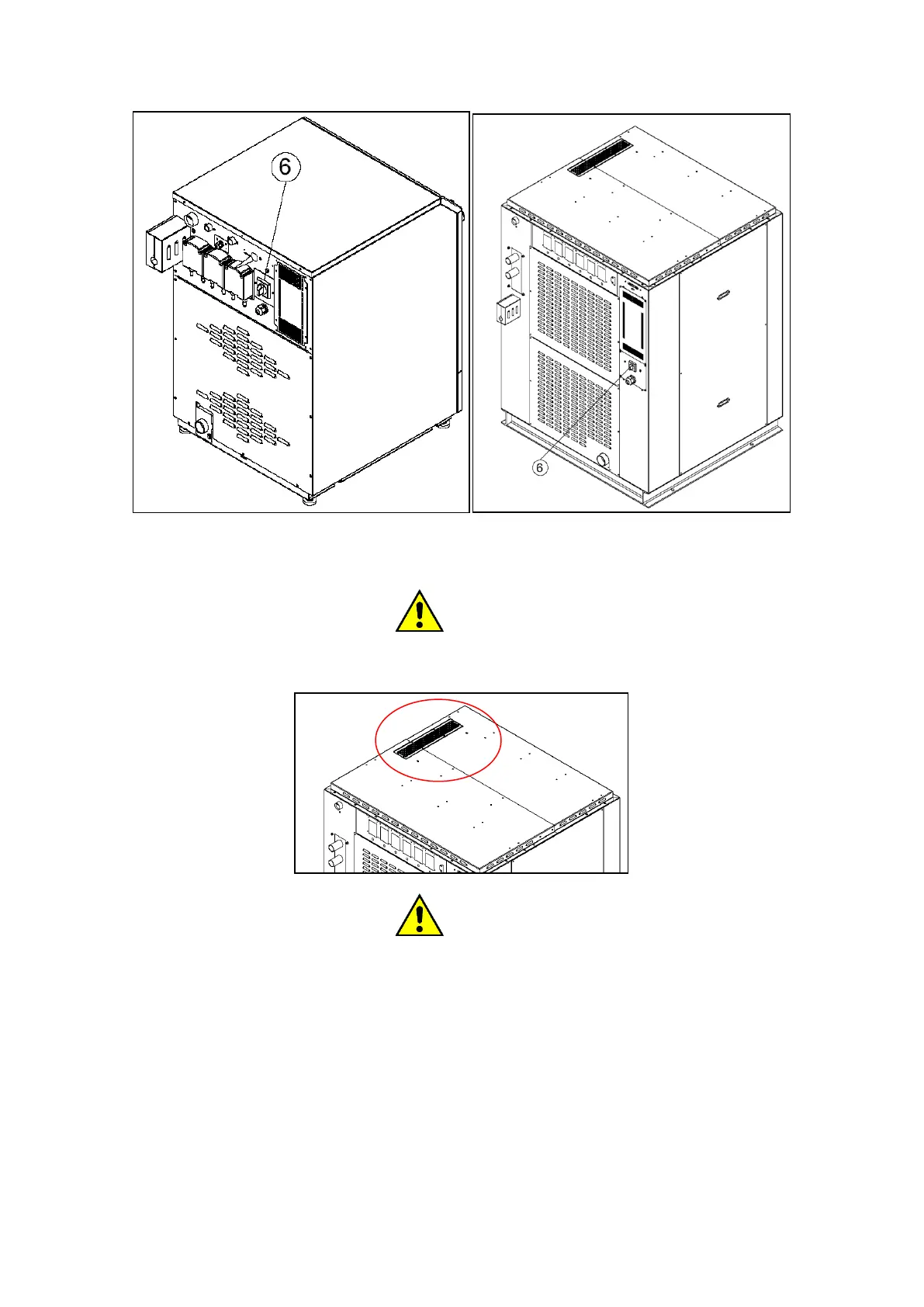 6

6