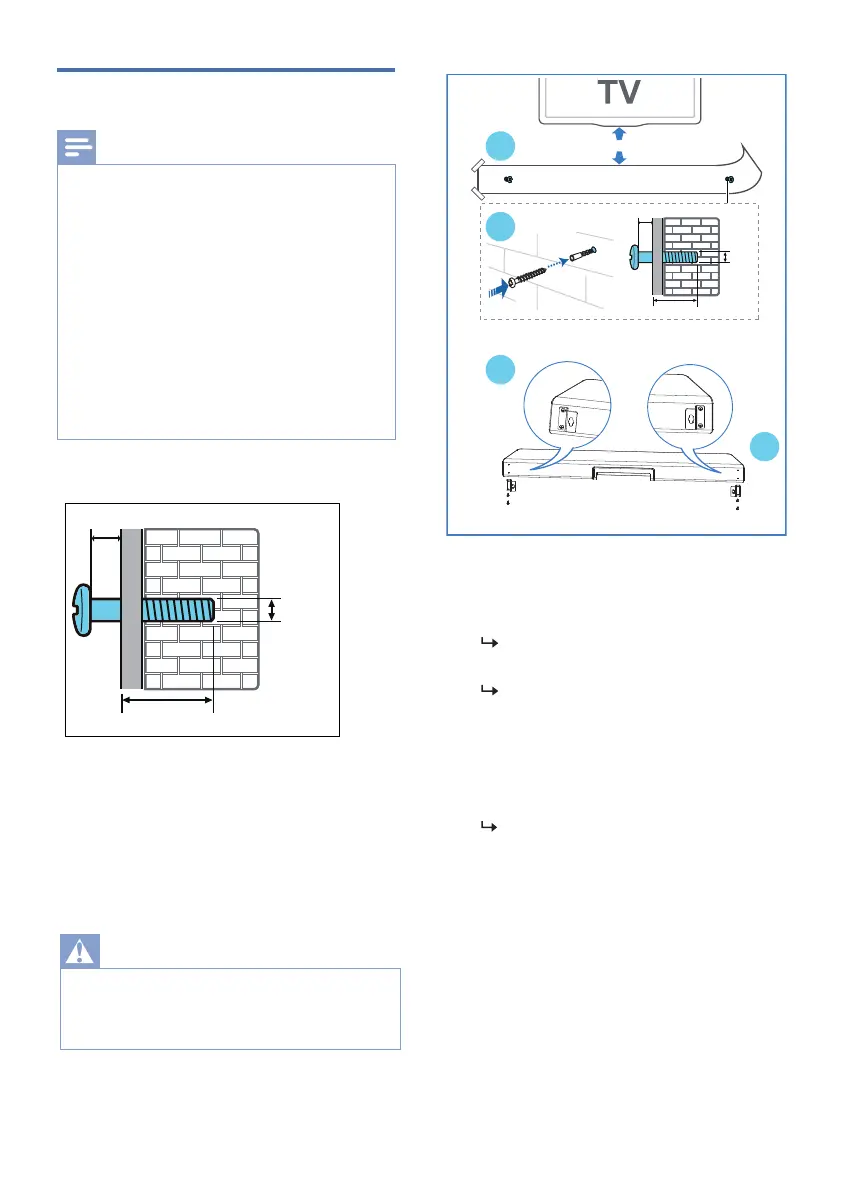 TV