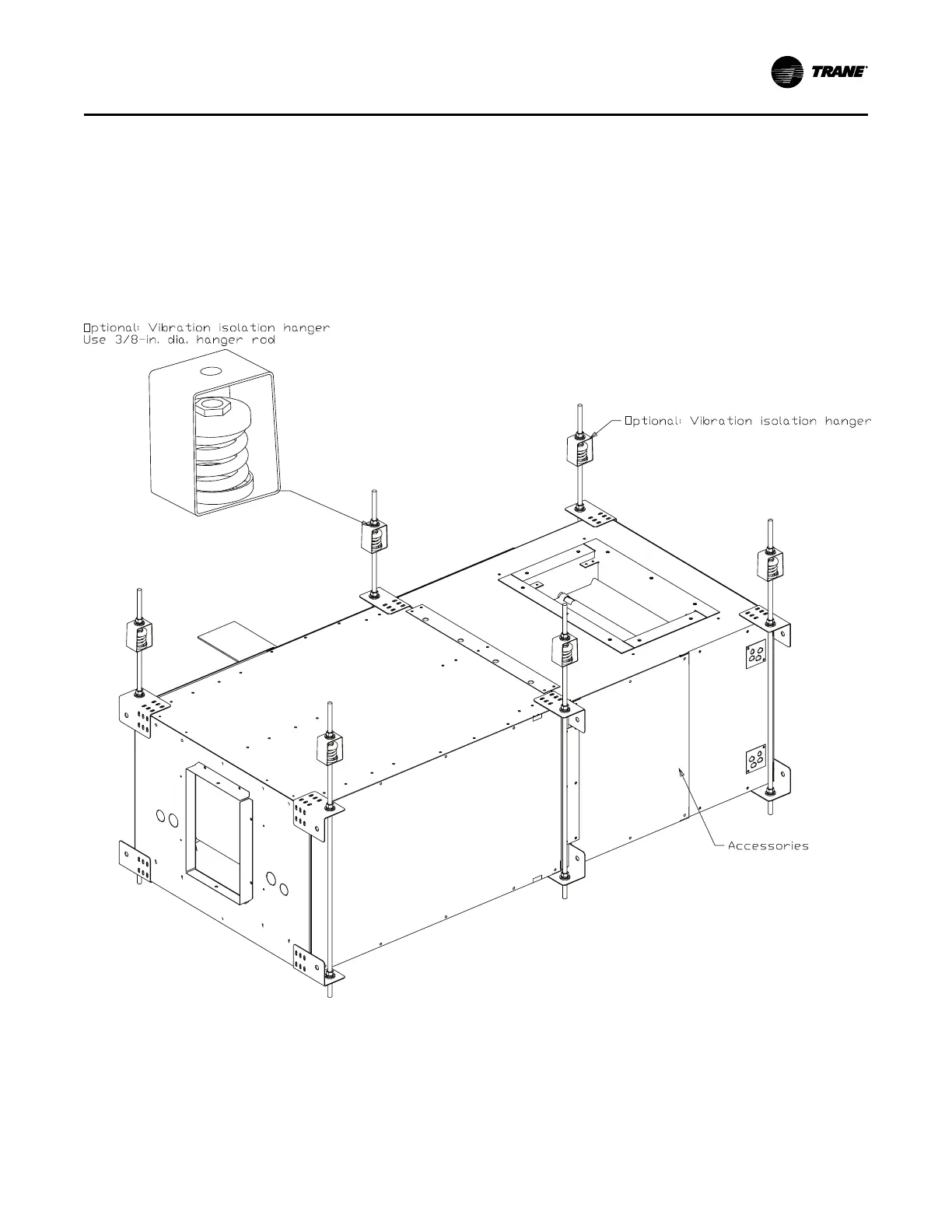 TRANE

Optional: Vibration isolation hanger
Use 3/8-in. dia. hanger rod

Optional: Vibration isolation hanger

Accessories