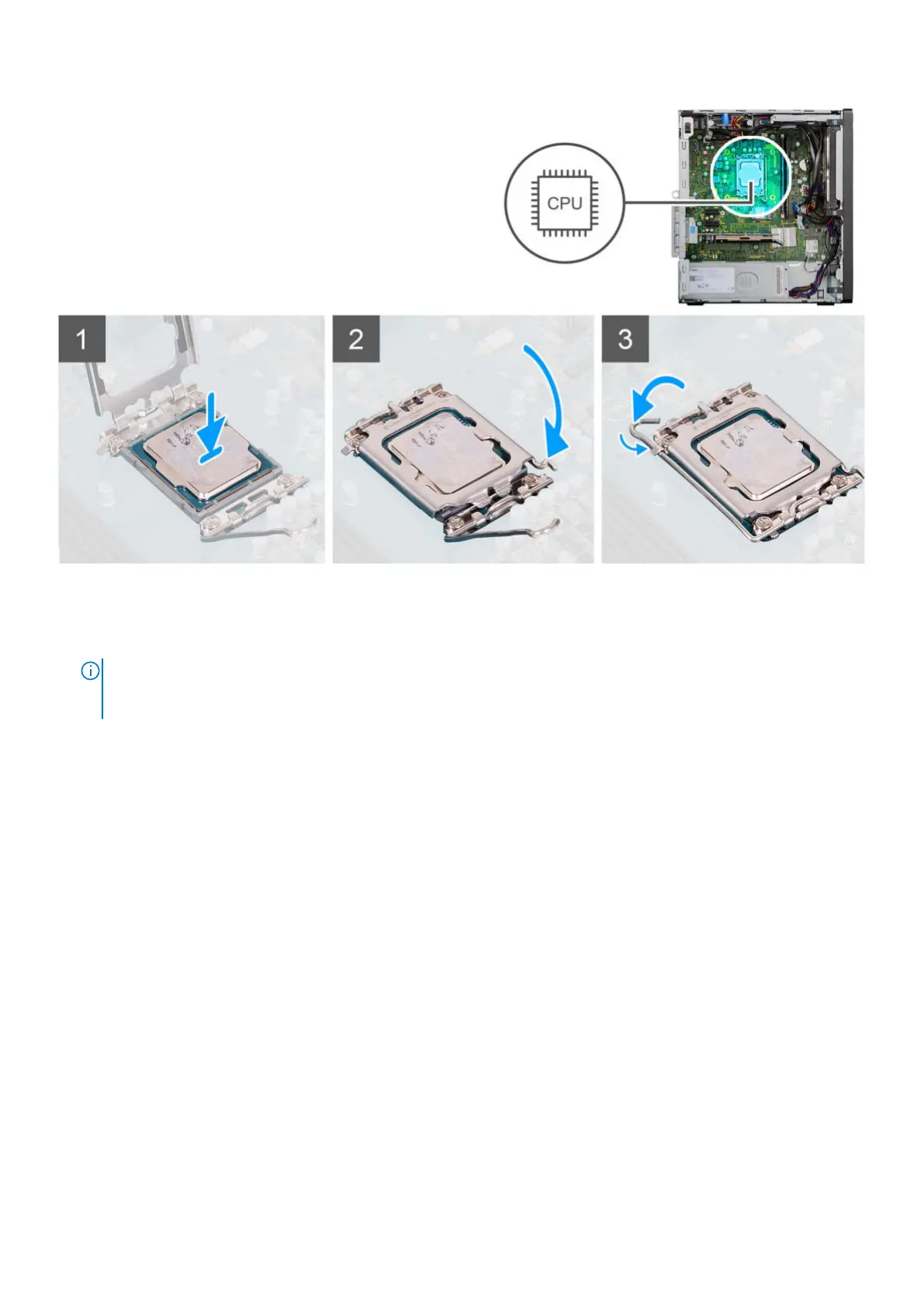 CPU

1

2

3