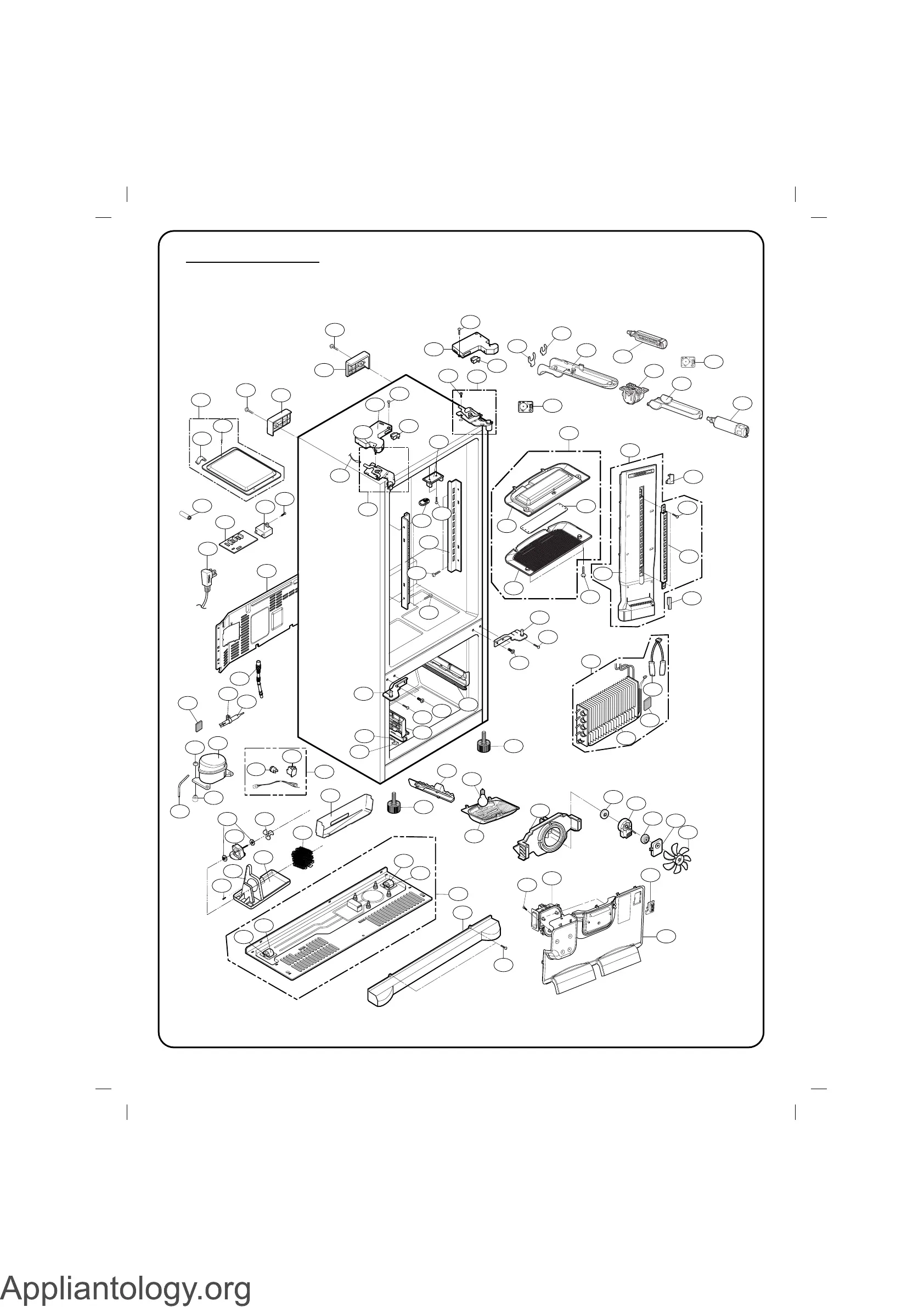 Appliantology.org