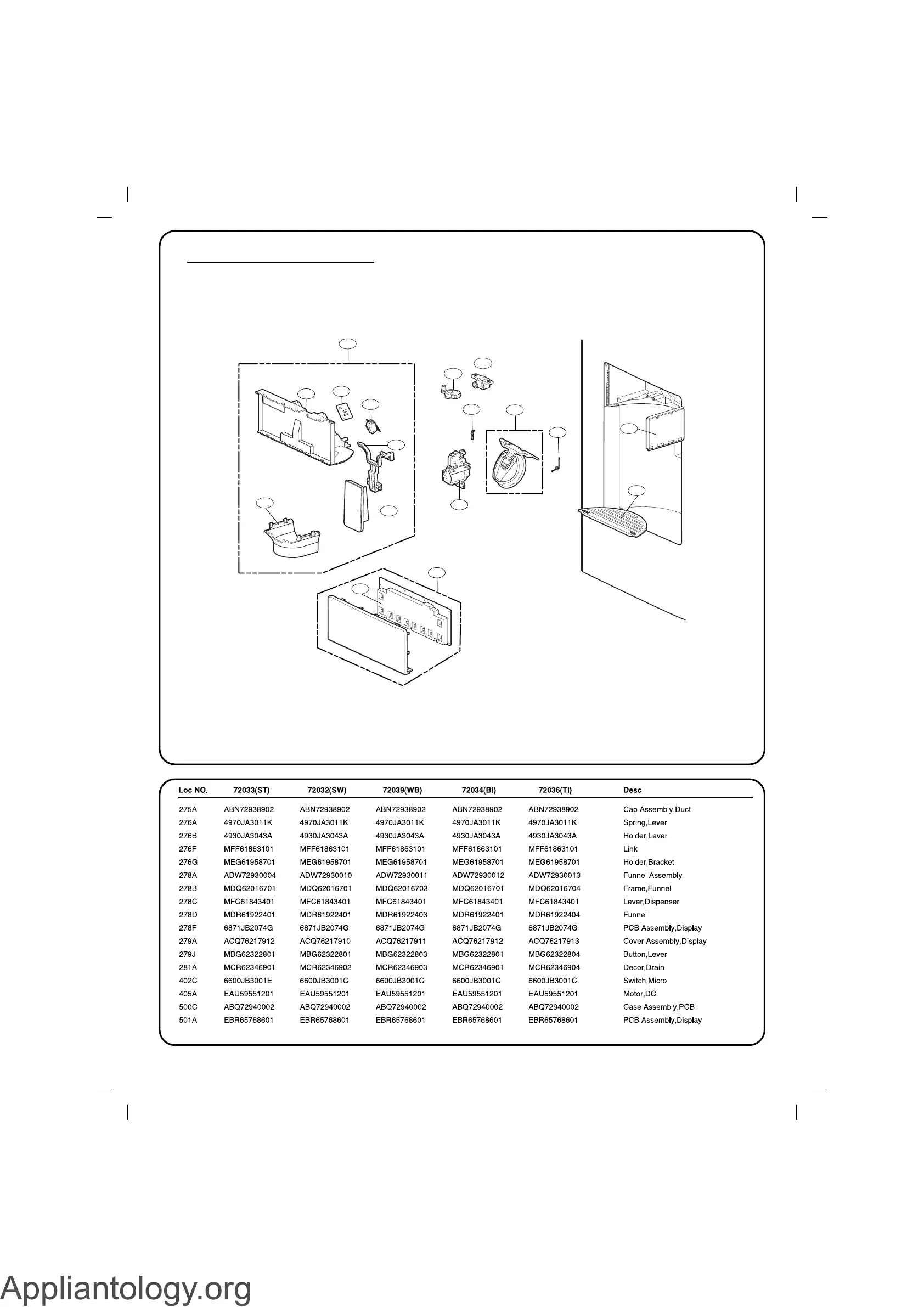 | Loc NO. | 72033(ST) | 72032(SW) | 72039(WB) | 72034(BI) | 72036(TI) | Desc |
|---|---|---|---|---|---|---|
| 275A | ABN72938902 | ABN72938902 | ABN72938902 | ABN72938902 | ABN72938902 | Cap Assembly,Duct |
| 276A | 4970JA3011K | 4970JA3011K | 4970JA3011K | 4970JA3011K | 4970JA3011K | Spring,Lever |
| 276B | 4930JA3043A | 4930JA3043A | 4930JA3043A | 4930JA3043A | 4930JA3043A | Holder,Lever |
| 276F | MFF61863101 | MFF61863101 | MFF61863101 | MFF61863101 | MFF61863101 | Link |
| 276G | MEG61958701 | MEG61958701 | MEG61958701 | MEG61958701 | MEG61958701 | Holder,Bracket |
| 278A | ADW72930004 | ADW72930010 | ADW72930011 | ADW72930012 | ADW72930013 | Funnel Assembly |
| 278B | MDQ62016701 | MDQ62016701 | MDQ62016703 | MDQ62016701 | MDQ62016704 | Frame,Funnel |
| 278C | MFC61843401 | MFC61843401 | MFC61843401 | MFC61843401 | MFC61843401 | Lever,Dispenser |
| 278D | MDR61922401 | MDR61922401 | MDR61922403 | MDR61922401 | MDR61922404 | Funnel |
| 278F | 6871JB2074G | 6871JB2074G | 6871JB2074G | 6871JB2074G | 6871JB2074G | PCB Assembly,Display |
| 279A | ACQ76217912 | ACQ76217910 | ACQ76217911 | ACQ76217912 | ACQ76217913 | Cover Assembly,Display |
| 279J | MBG62322801 | MBG62322801 | MBG62322803 | MBG62322801 | MBG62322804 | Button,Lever |
| 281A | MCR62346901 | MCR62346902 | MCR62346903 | MCR62346901 | MCR62346904 | Decor,Drain |
| 402C | 6600JB3001E | 6600JB3001C | 6600JB3001C | 6600JB3001C | 6600JB3001C | Switch,Micro |
| 405A | EAU59551201 | EAU59551201 | EAU59551201 | EAU59551201 | EAU59551201 | Motor,DC |
| 500C | ABQ72940002 | ABQ72940002 | ABQ72940002 | ABQ72940002 | ABQ72940002 | Case Assembly,PCB |
| 501A | EBR65768601 | EBR65768601 | EBR65768601 | EBR65768601 | EBR65768601 | PCB Assembly,Display |

Appliantology.org