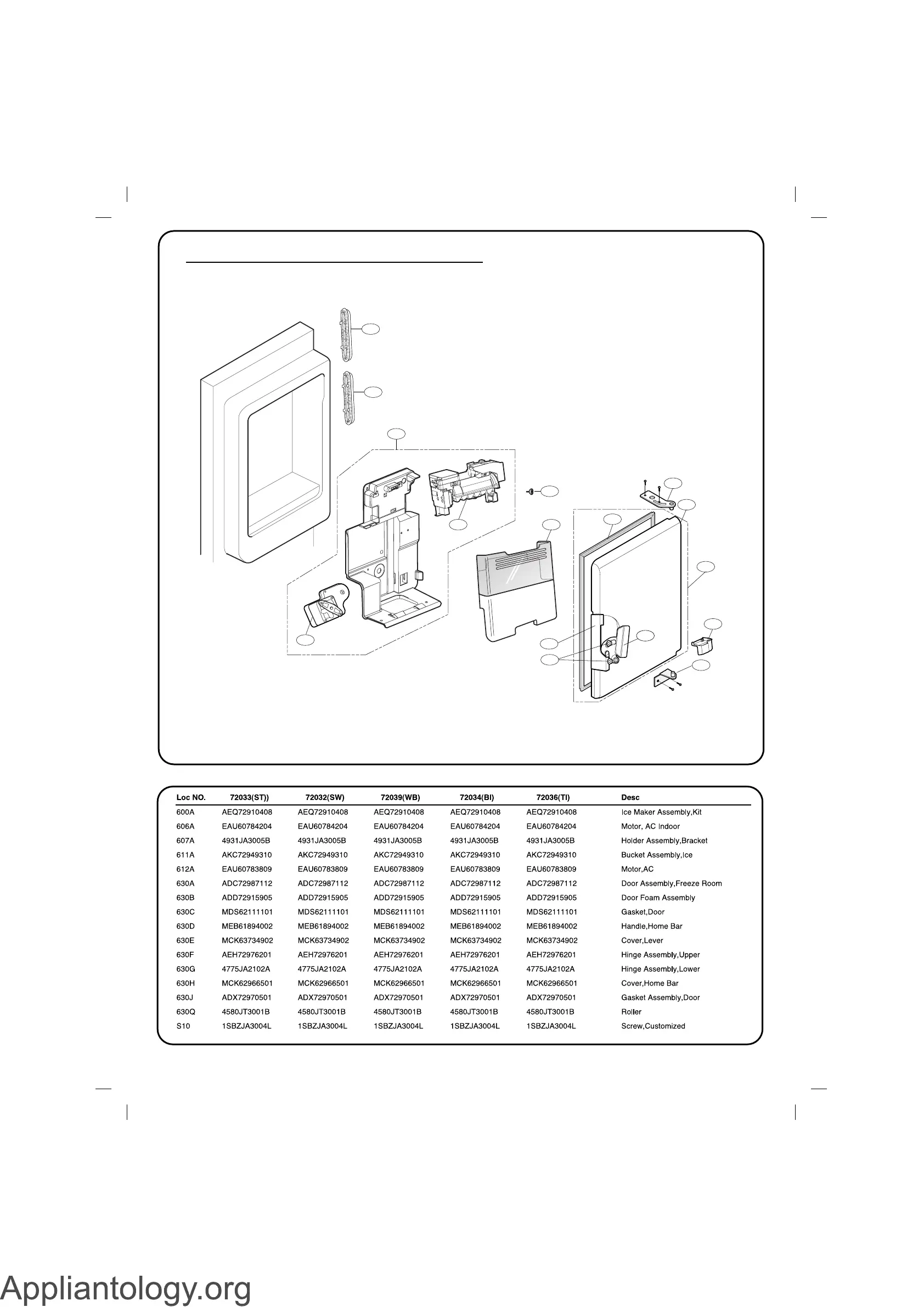 | Loc NO. | 72033(ST)) | 72032(SW) | 72039(WB) | 72034(BI) | 72036(TI) | Desc |
|---|---|---|---|---|---|---|
| 600A | AEQ72910408 | AEQ72910408 | AEQ72910408 | AEQ72910408 | AEQ72910408 | Ice Maker Assembly,Kit |
| 606A | EAU60784204 | EAU60784204 | EAU60784204 | EAU60784204 | EAU60784204 | Motor, AC Indoor |
| 607A | 4931JA3005B | 4931JA3005B | 4931JA3005B | 4931JA3005B | 4931JA3005B | Holder Assembly,Bracket |
| 611A | AKC72949310 | AKC72949310 | AKC72949310 | AKC72949310 | AKC72949310 | Bucket Assembly,Ice |
| 612A | EAU60783809 | EAU60783809 | EAU60783809 | EAU60783809 | EAU60783809 | Motor,AC |
| 630A | ADC72987112 | ADC72987112 | ADC72987112 | ADC72987112 | ADC72987112 | Door Assembly,Freeze Room |
| 630B | ADD72915905 | ADD72915905 | ADD72915905 | ADD72915905 | ADD72915905 | Door Foam Assembly |
| 630C | MDS62111101 | MDS62111101 | MDS62111101 | MDS62111101 | MDS62111101 | Gasket,Door |
| 630D | MEB61894002 | MEB61894002 | MEB61894002 | MEB61894002 | MEB61894002 | Handle,Home Bar |
| 630E | MCK63734902 | MCK63734902 | MCK63734902 | MCK63734902 | MCK63734902 | Cover,Lever |
| 630F | AEH72976201 | AEH72976201 | AEH72976201 | AEH72976201 | AEH72976201 | Hinge Assembly,Upper |
| 630G | 4775JA2102A | 4775JA2102A | 4775JA2102A | 4775JA2102A | 4775JA2102A | Hinge Assembly,Lower |
| 630H | MCK62966501 | MCK62966501 | MCK62966501 | MCK62966501 | MCK62966501 | Cover,Home Bar |
| 630J | ADX72970501 | ADX72970501 | ADX72970501 | ADX72970501 | ADX72970501 | Gasket Assembly,Door |
| 630Q | 4580JT3001B | 4580JT3001B | 4580JT3001B | 4580JT3001B | 4580JT3001B | Roller |
| S10 | 1SBZJA3004L | 1SBZJA3004L | 1SBZJA3004L | 1SBZJA3004L | 1SBZJA3004L | Screw,Customized |

Appliantology.org