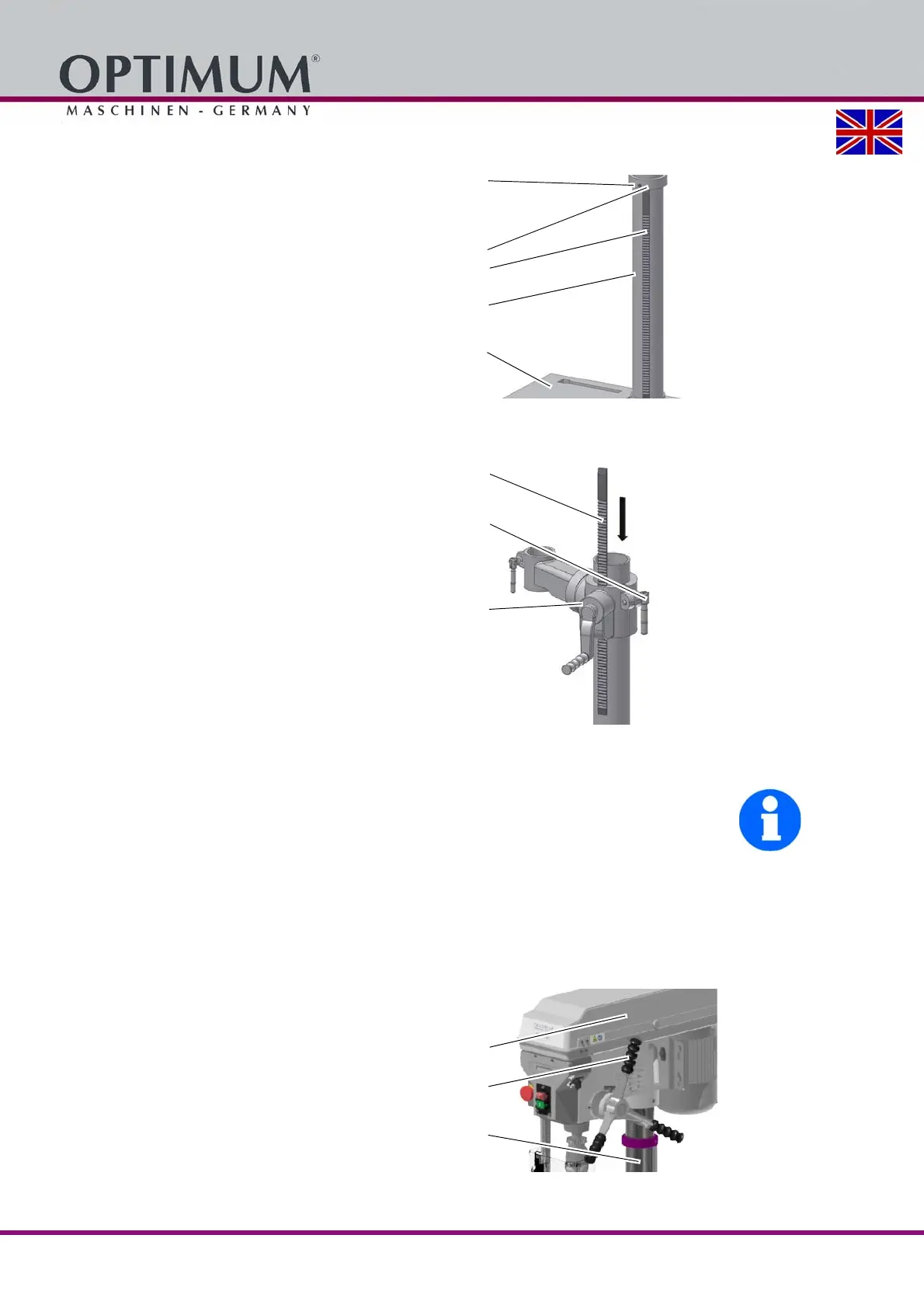 OPTIMUM®
MASCHINEN - GERMANY