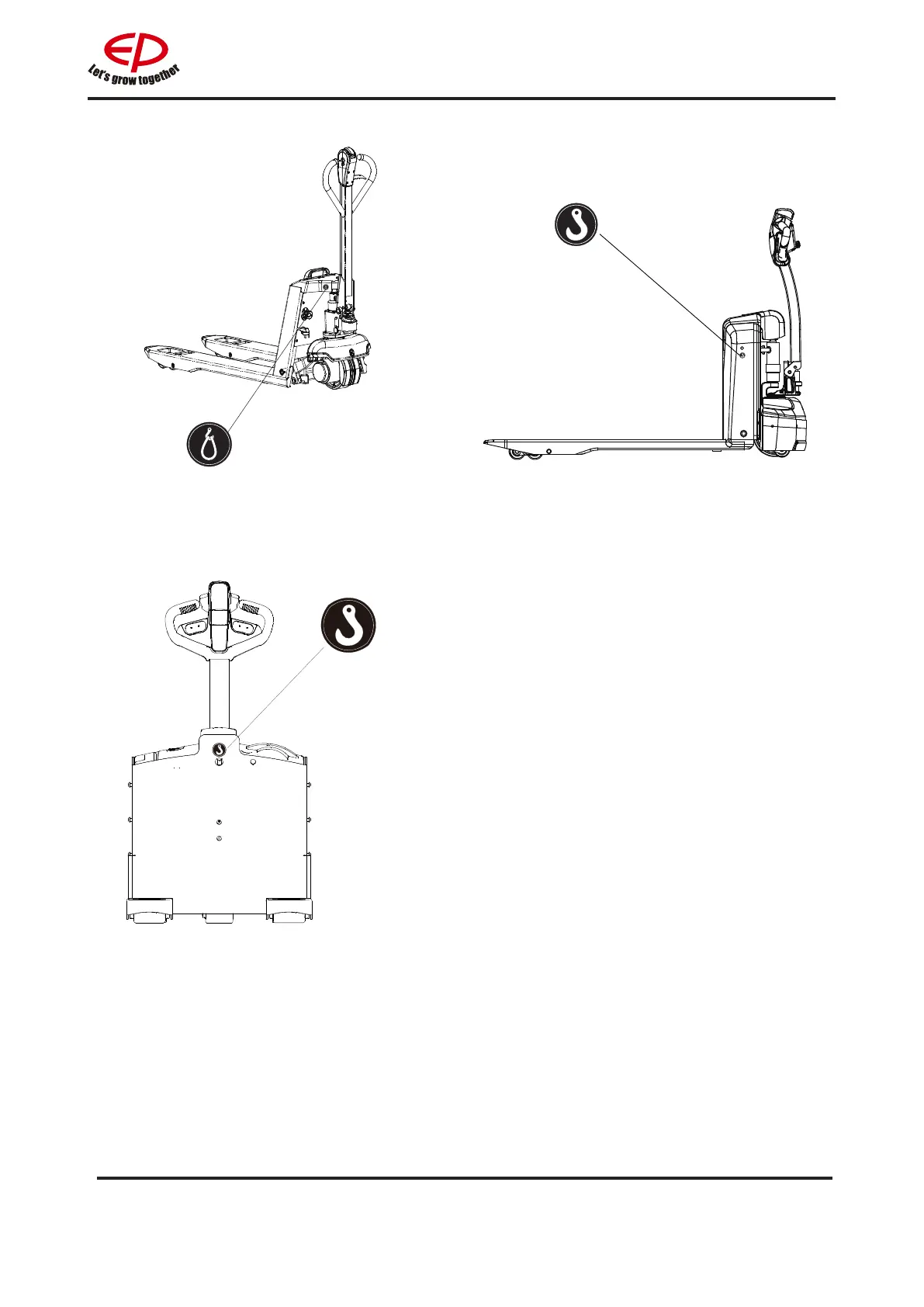 EP
Let's grow together