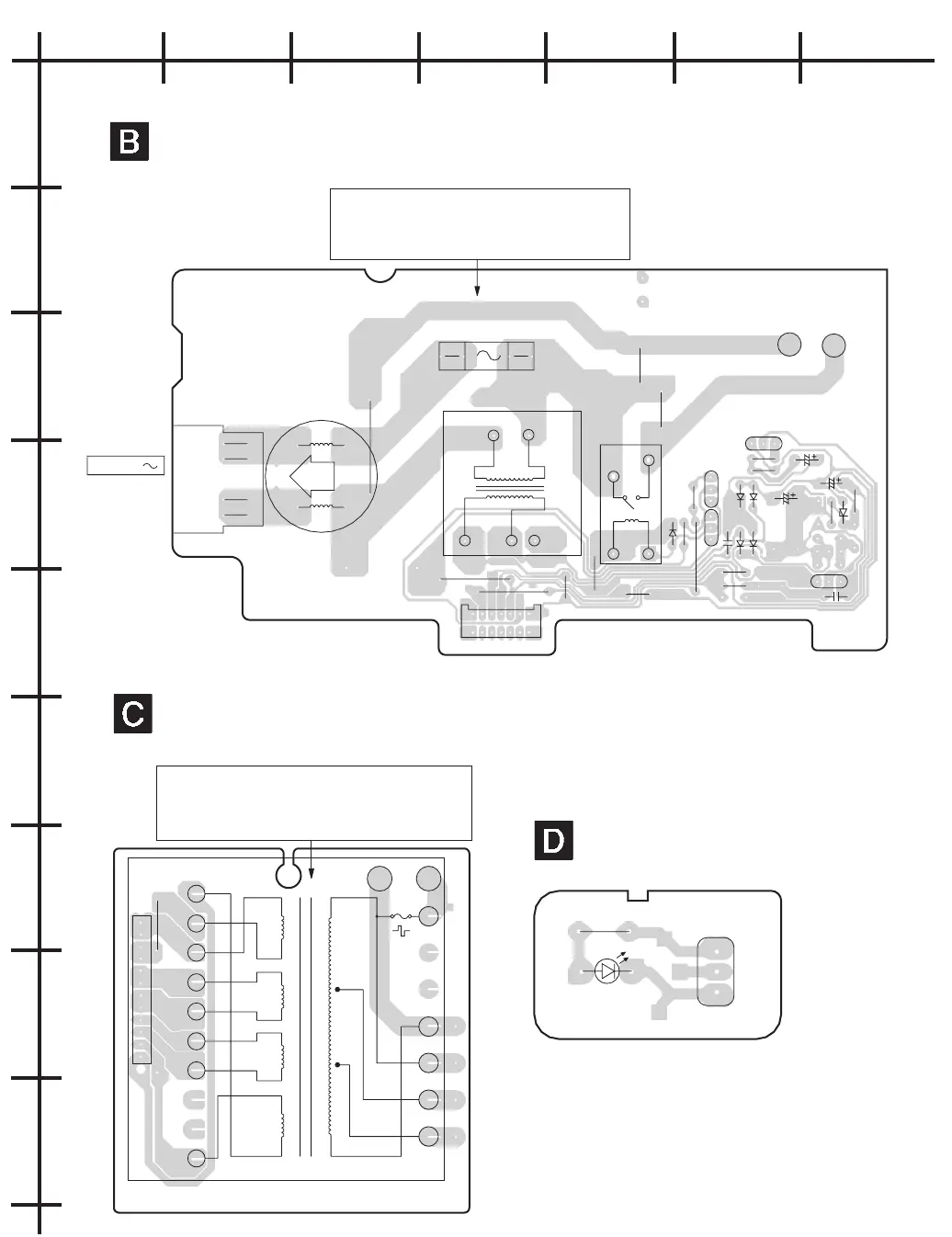 B

C

D