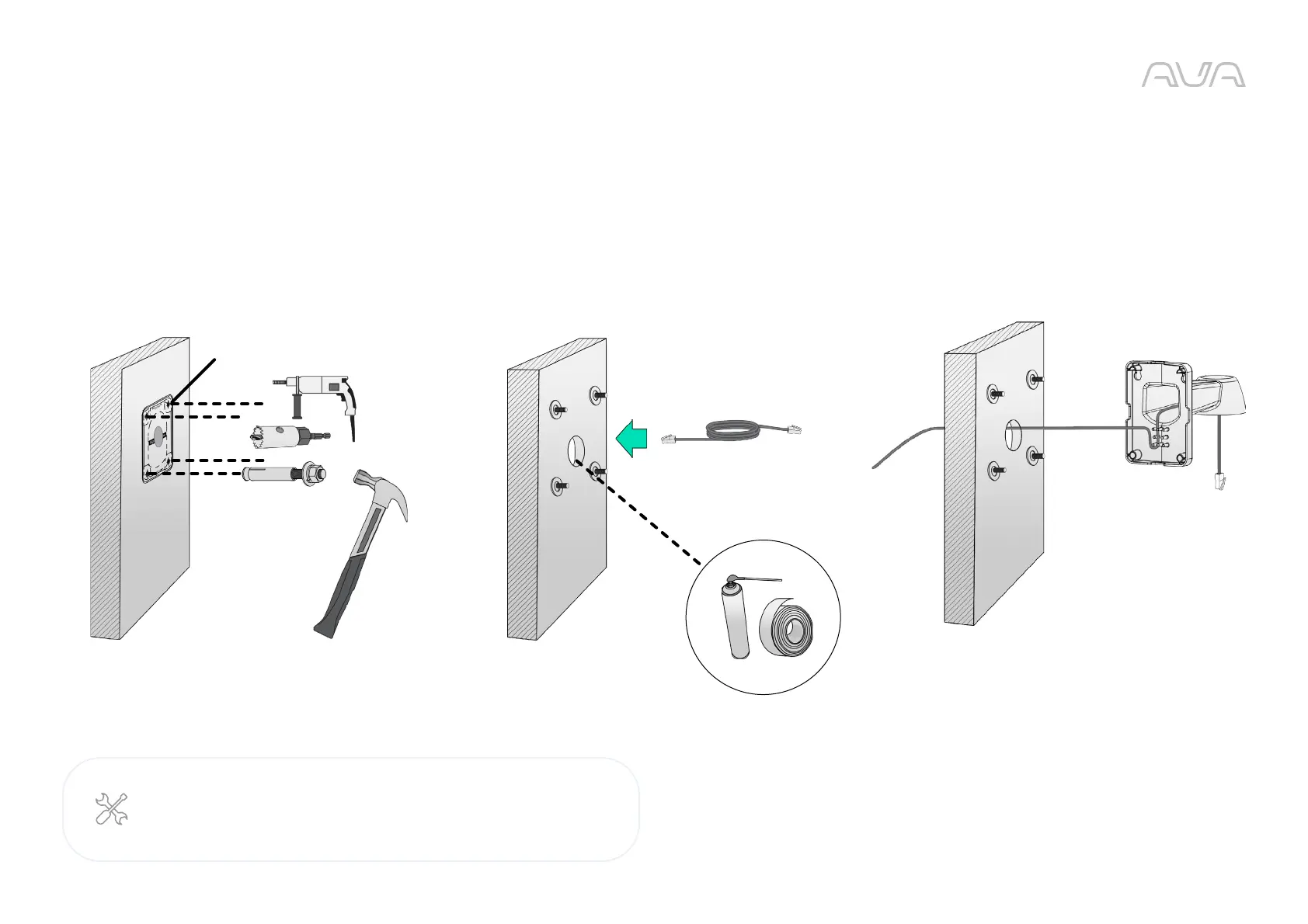 AVA