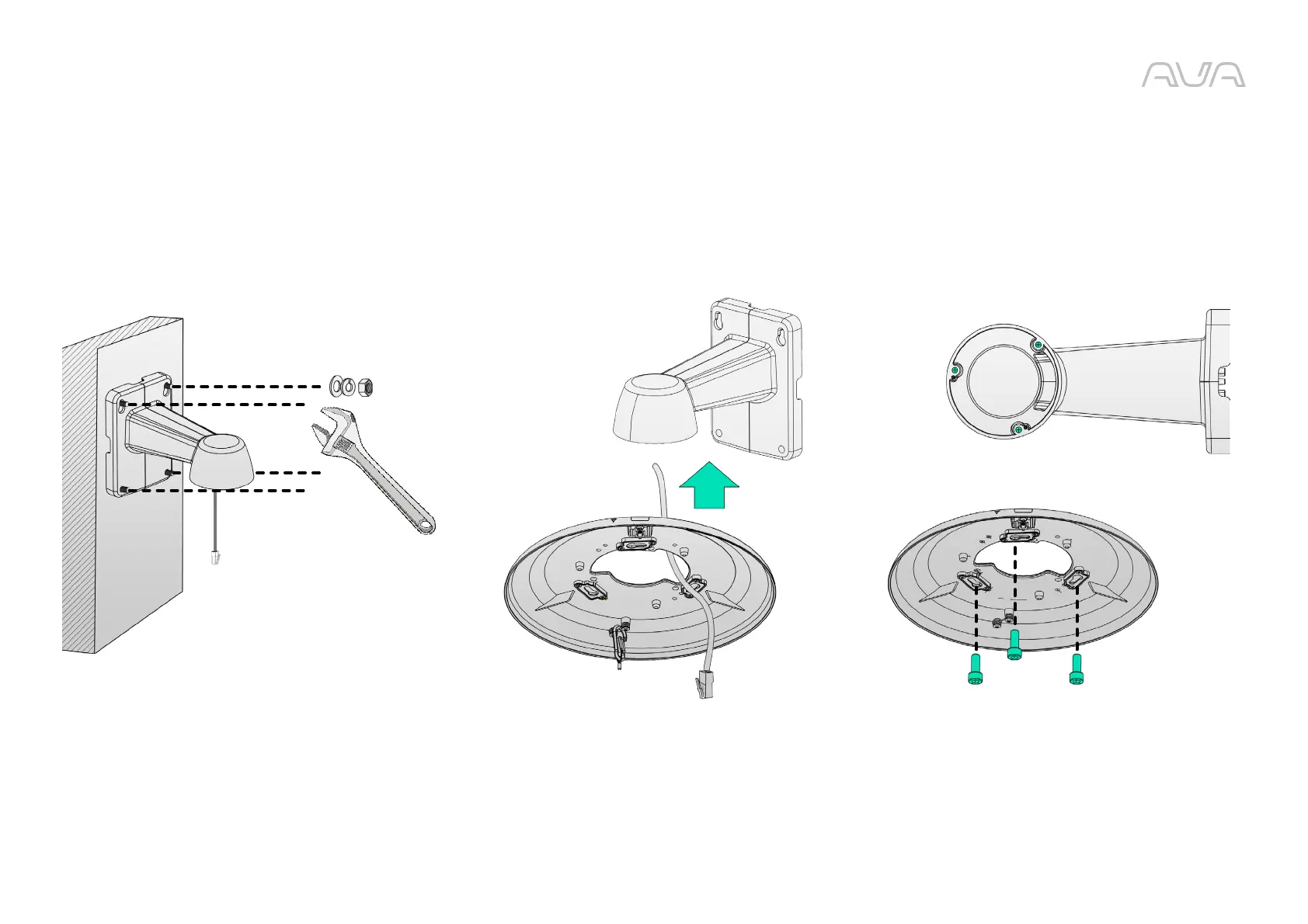 AVA