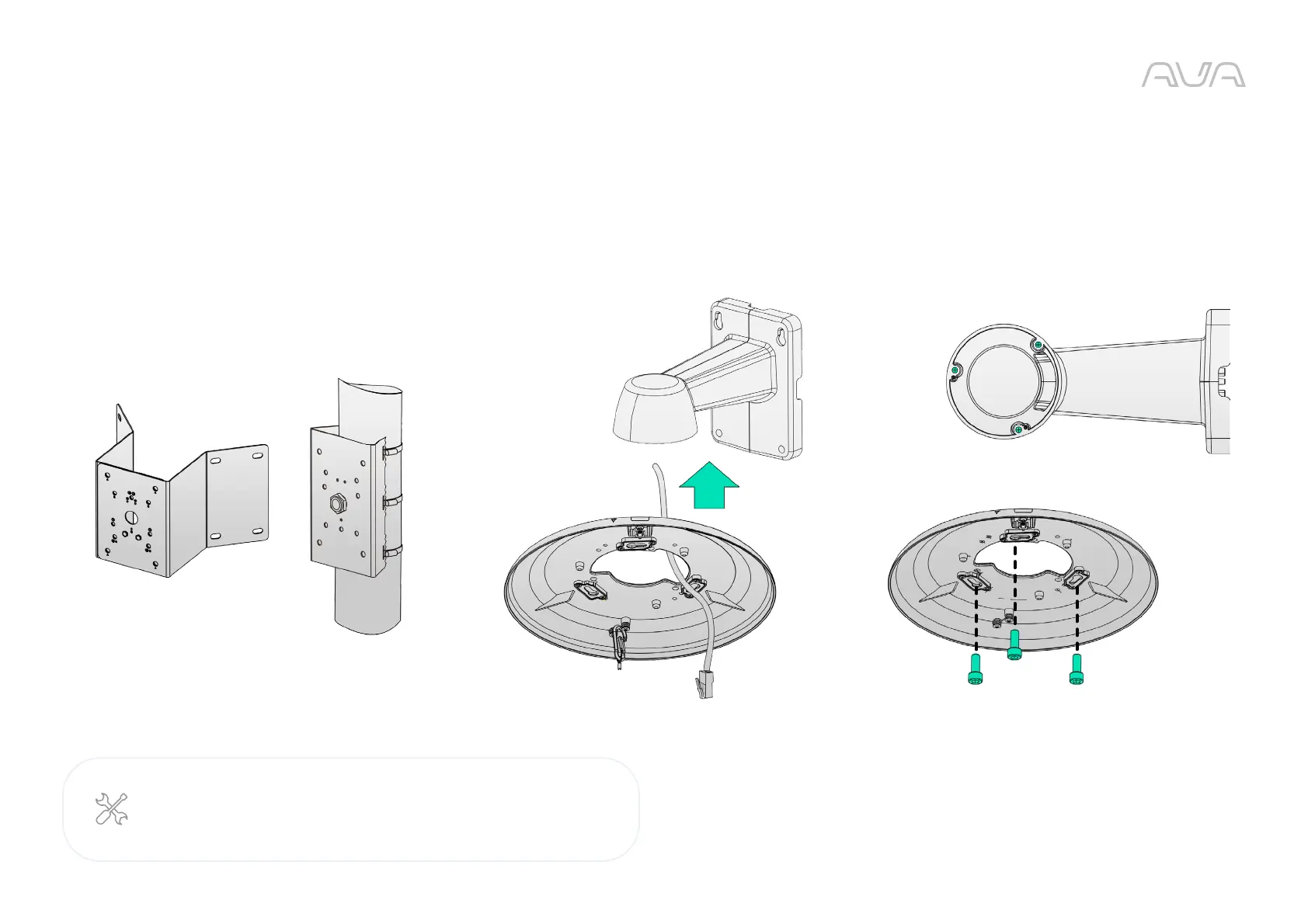 AVA