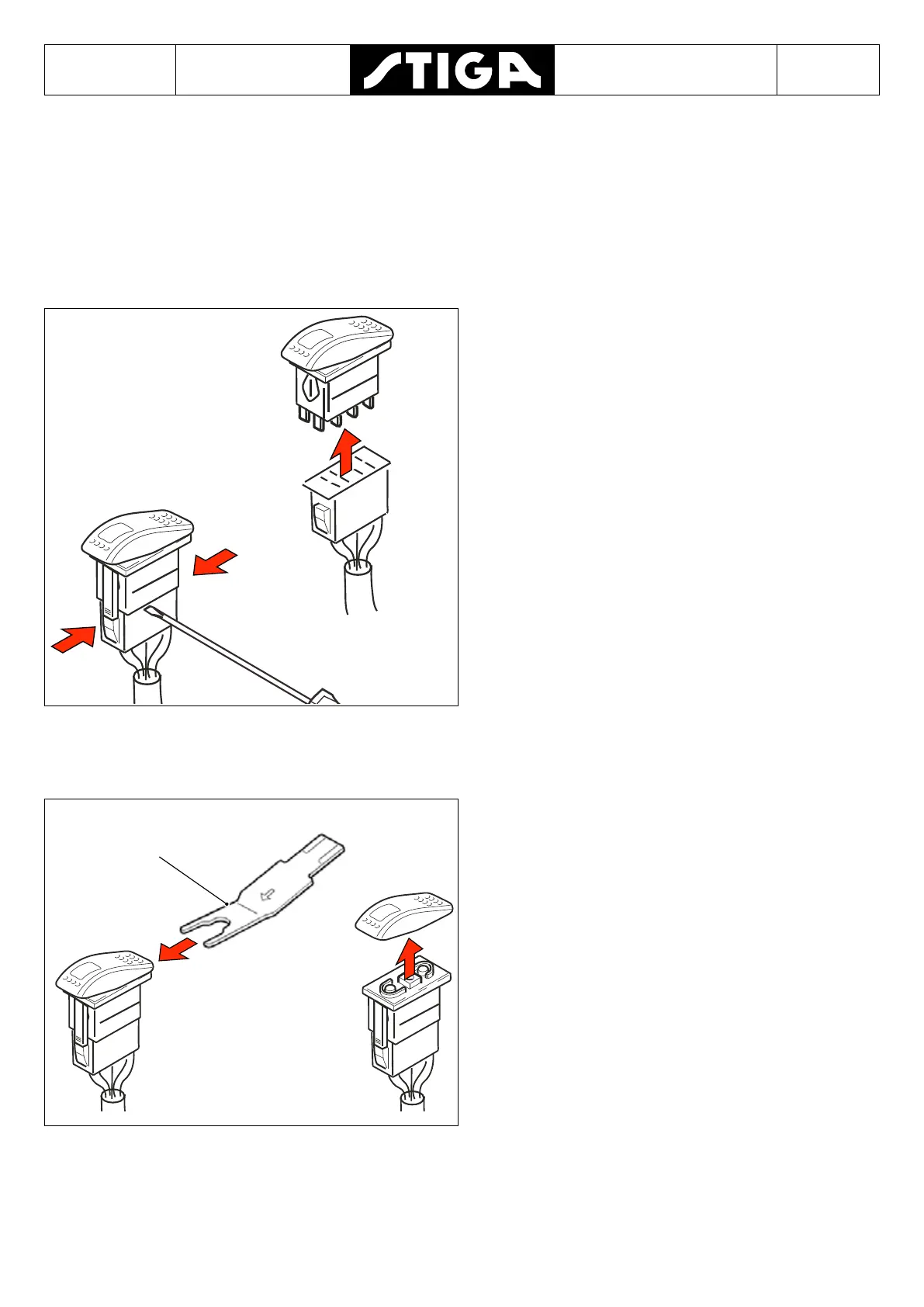 STIGA