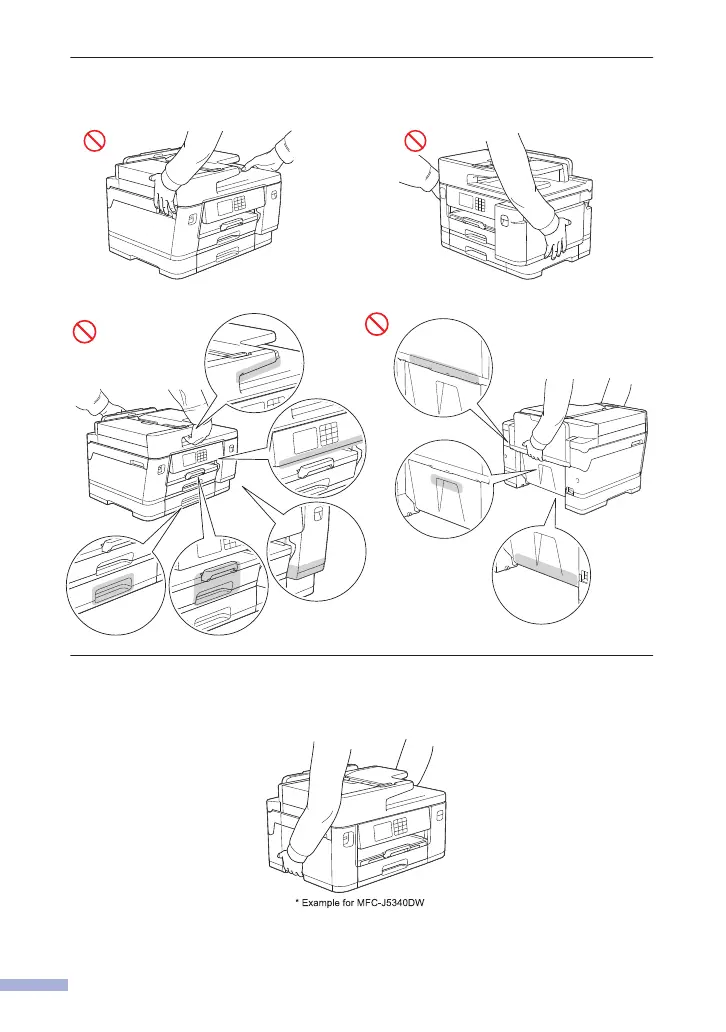 * Example for MFC-J5340DW