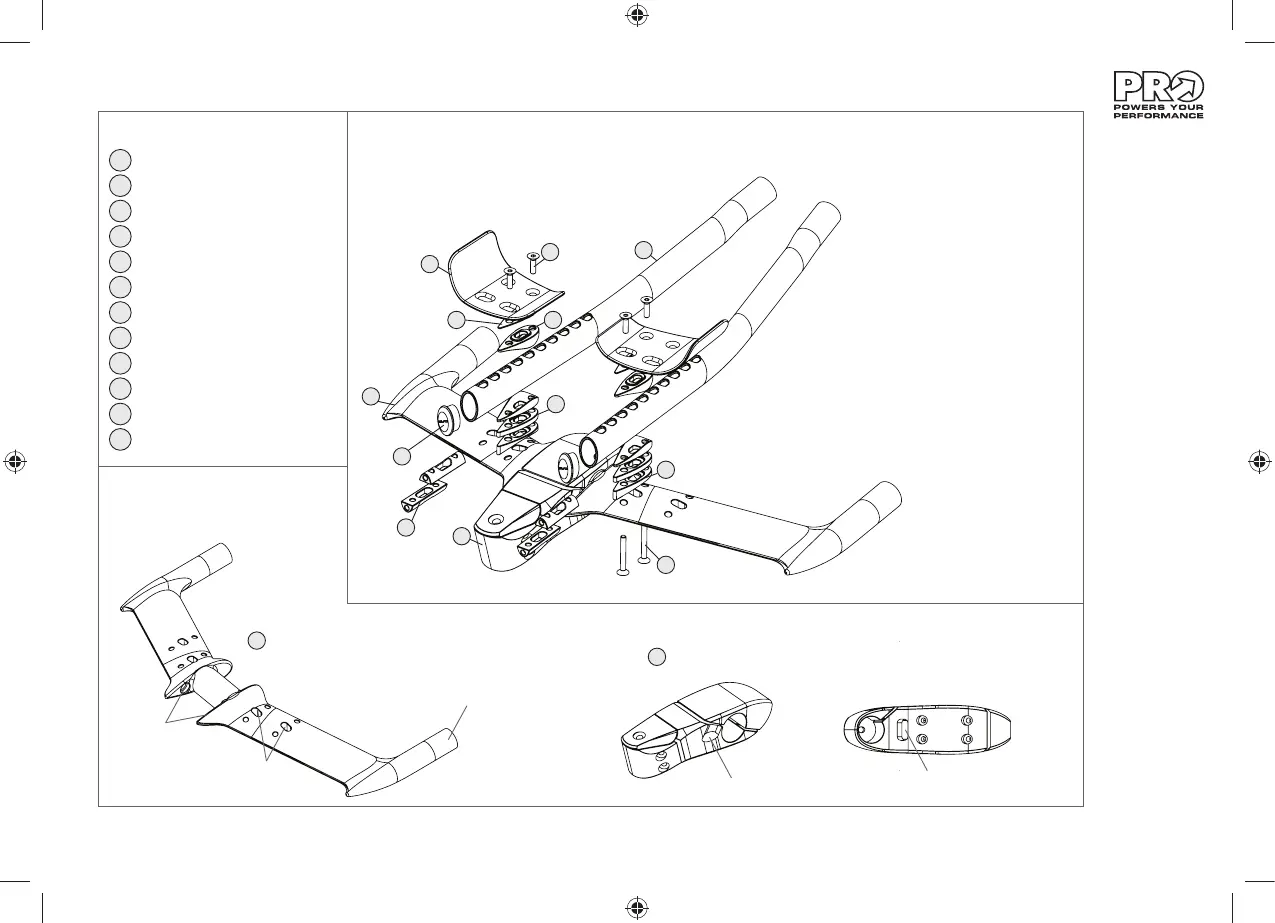 PRO
POWERS YOUR PERFORMANCE