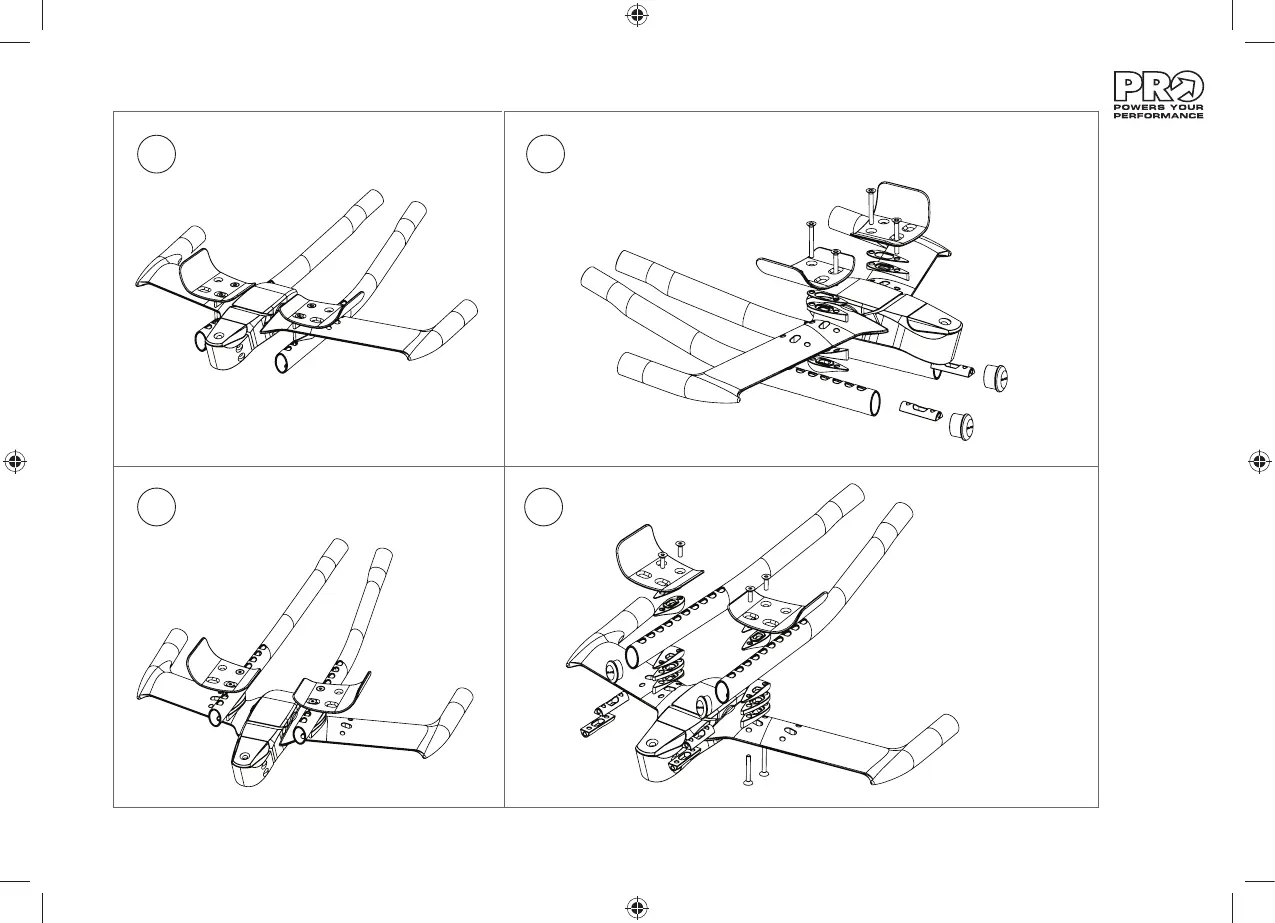 PRO
POWERS YOUR
PERFORMANCE