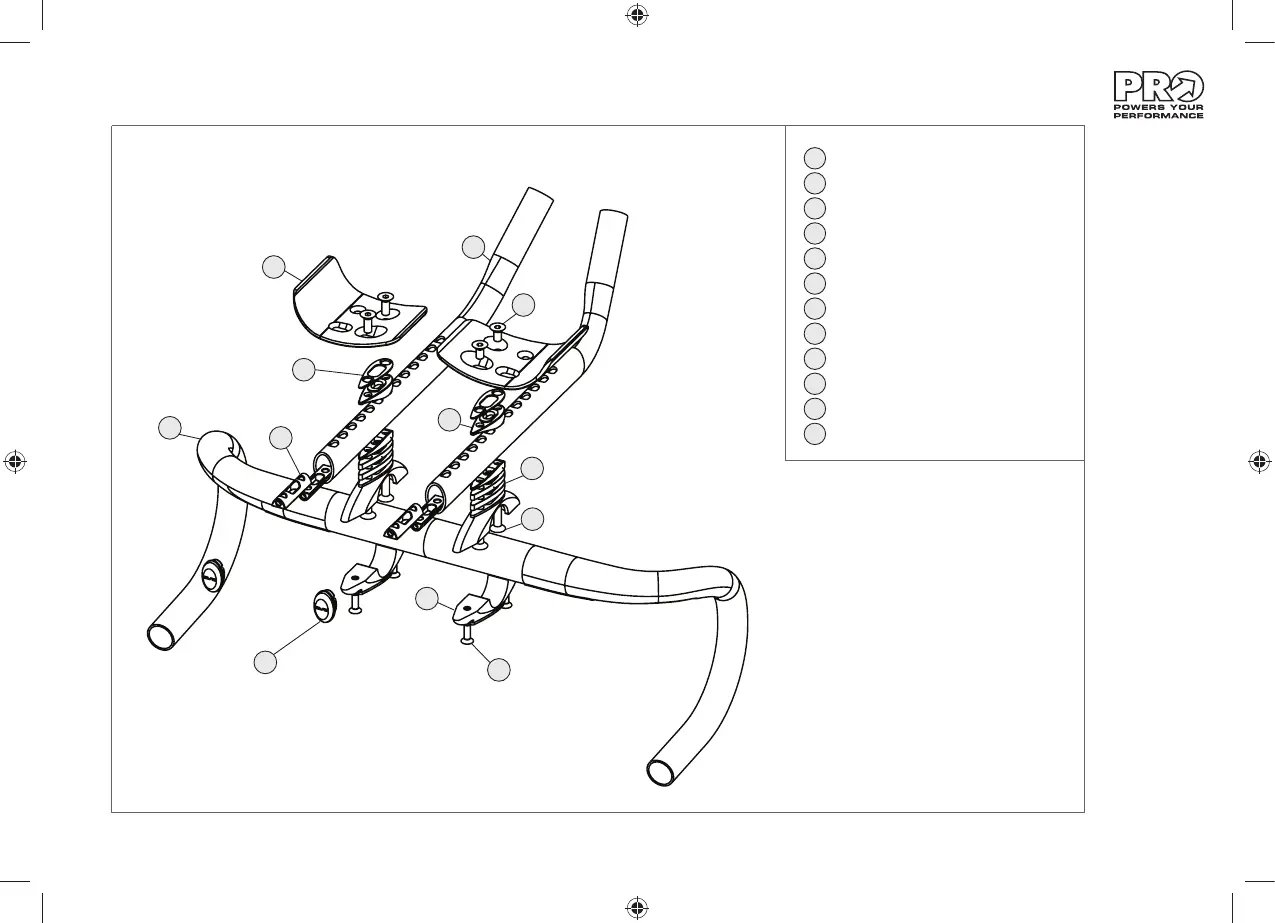 PRO
POWERS YOUR
PERFORMANCE