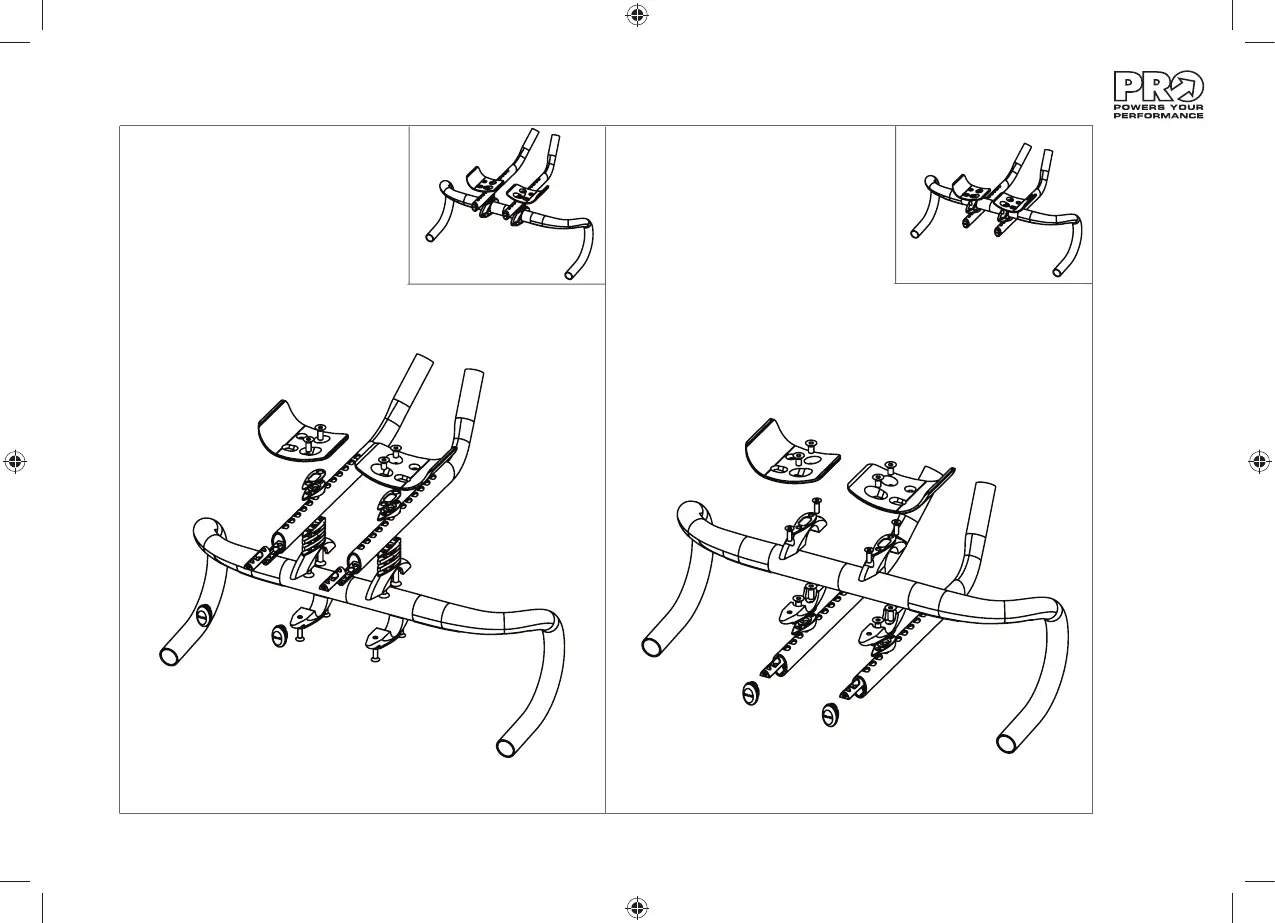 PRO
POWERS YOUR
PERFORMANCE