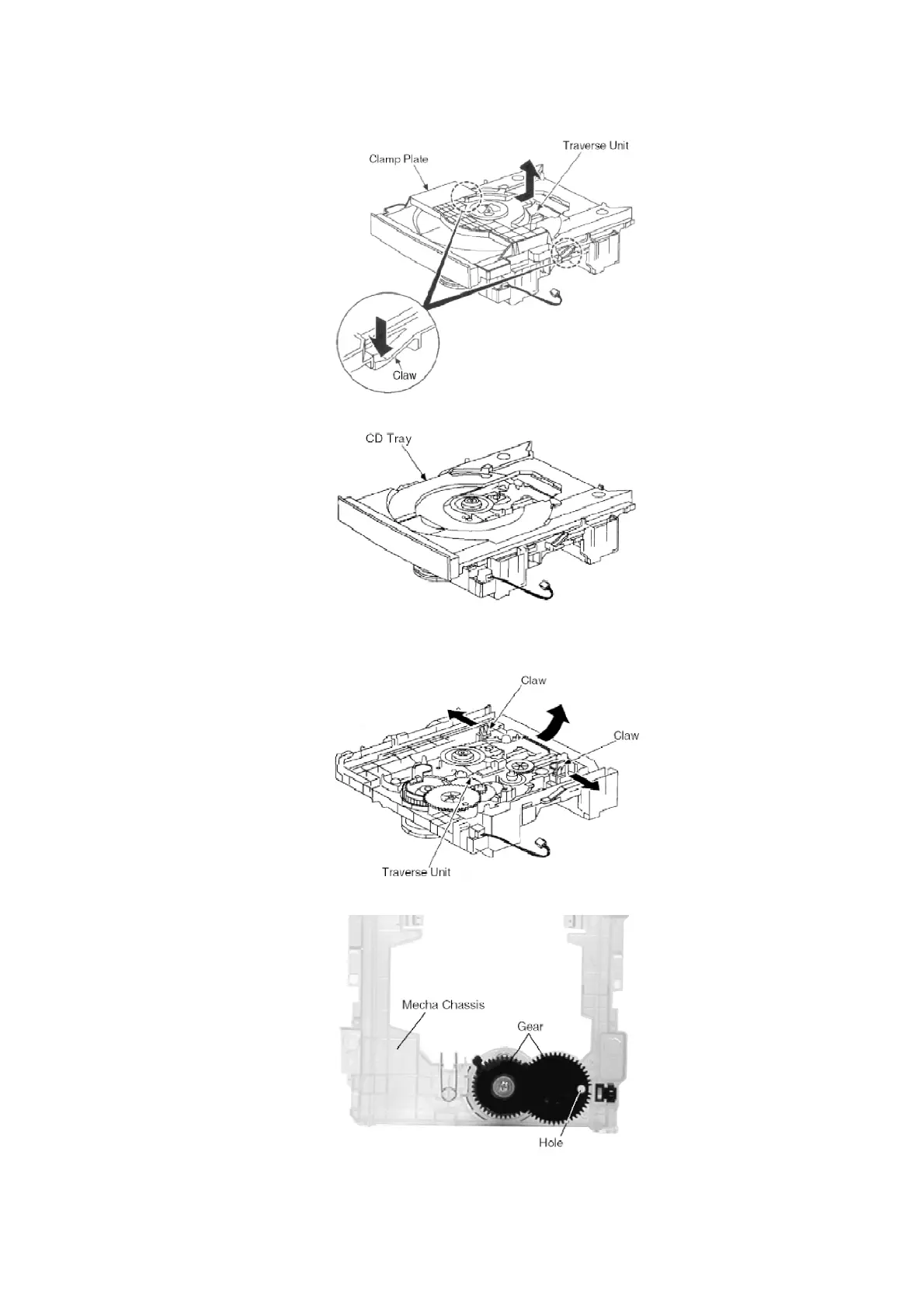 Clamp Plate

Traverse Unit

Claw

CD Tray

Claw

Claw

Traverse Unit

Mecha Chassis

Gear

Hole