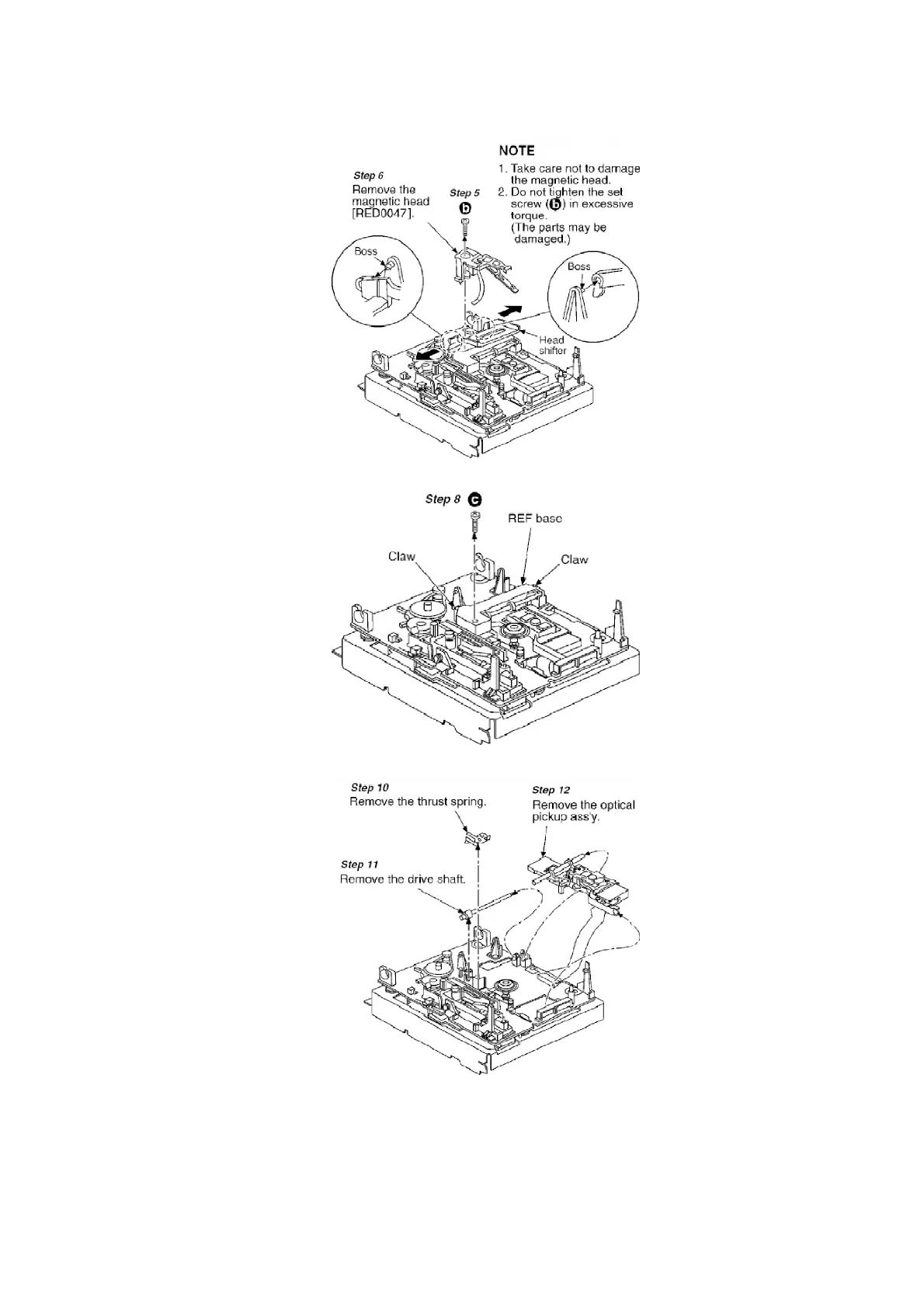 NOTE
1. Take care not to damage the magnetic head.
2. Do not tighten the set screw (b) in excessive torque.
(The parts may be damaged.)

Step 6
Remove the magnetic head [RED0047].

Step 5
b

Boss

Boss

Head shifter

Step 8 c

REF base

Claw

Claw

Step 10
Remove the thrust spring.

Step 12
Remove the optical pickup ass'y.

Step 11
Remove the drive shaft.