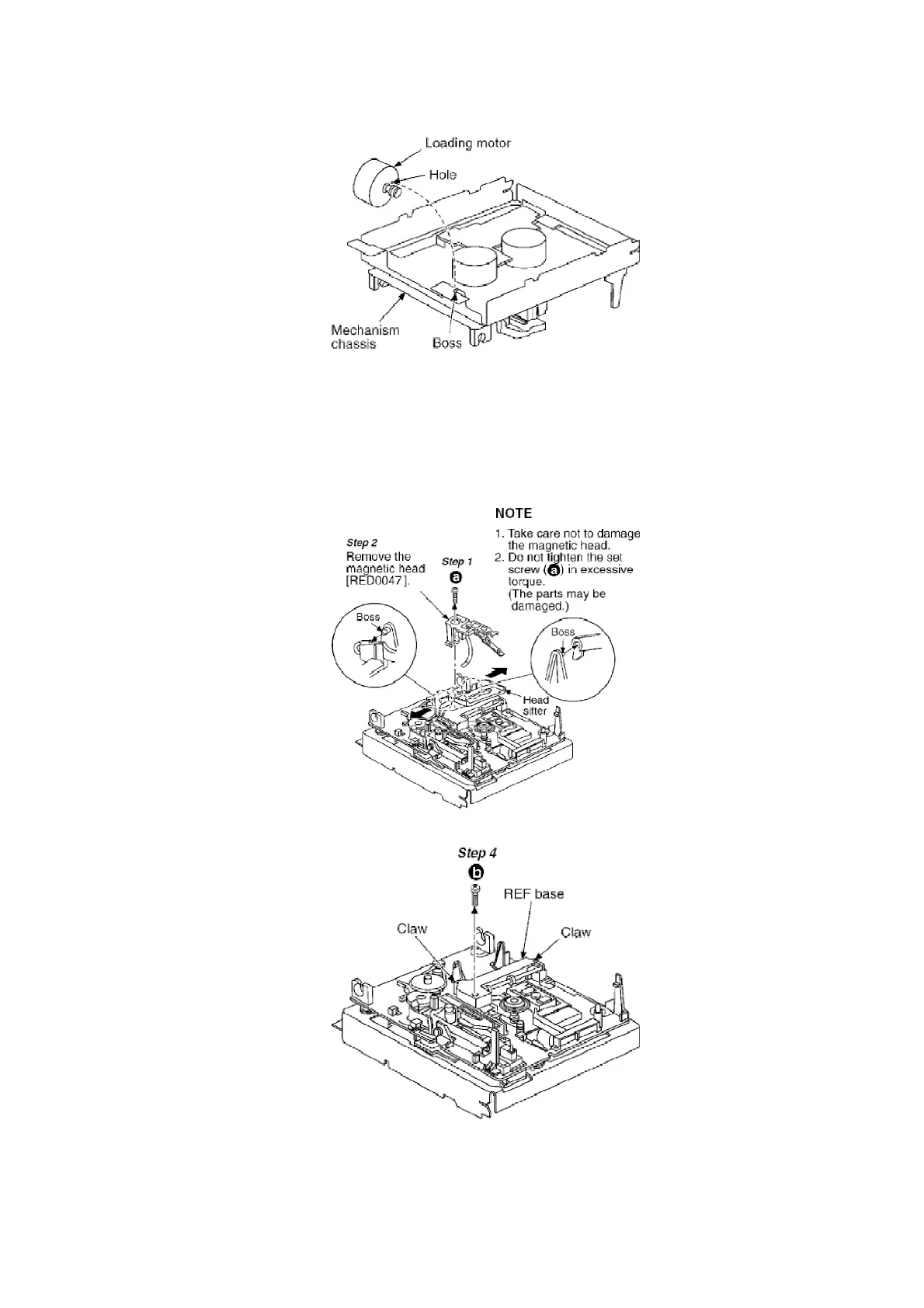 Loading motor
Hole
Mechanism chassis
Boss

NOTE
1. Take care not to damage the magnetic head.
2. Do not tighten the set screw (a) in excessive torque. (The parts may be damaged.)

Step 2
Remove the magnetic head [RED0047].
Step 1
a
Boss
Boss
Head sifter

Step 4
b
REF base
Claw
Claw