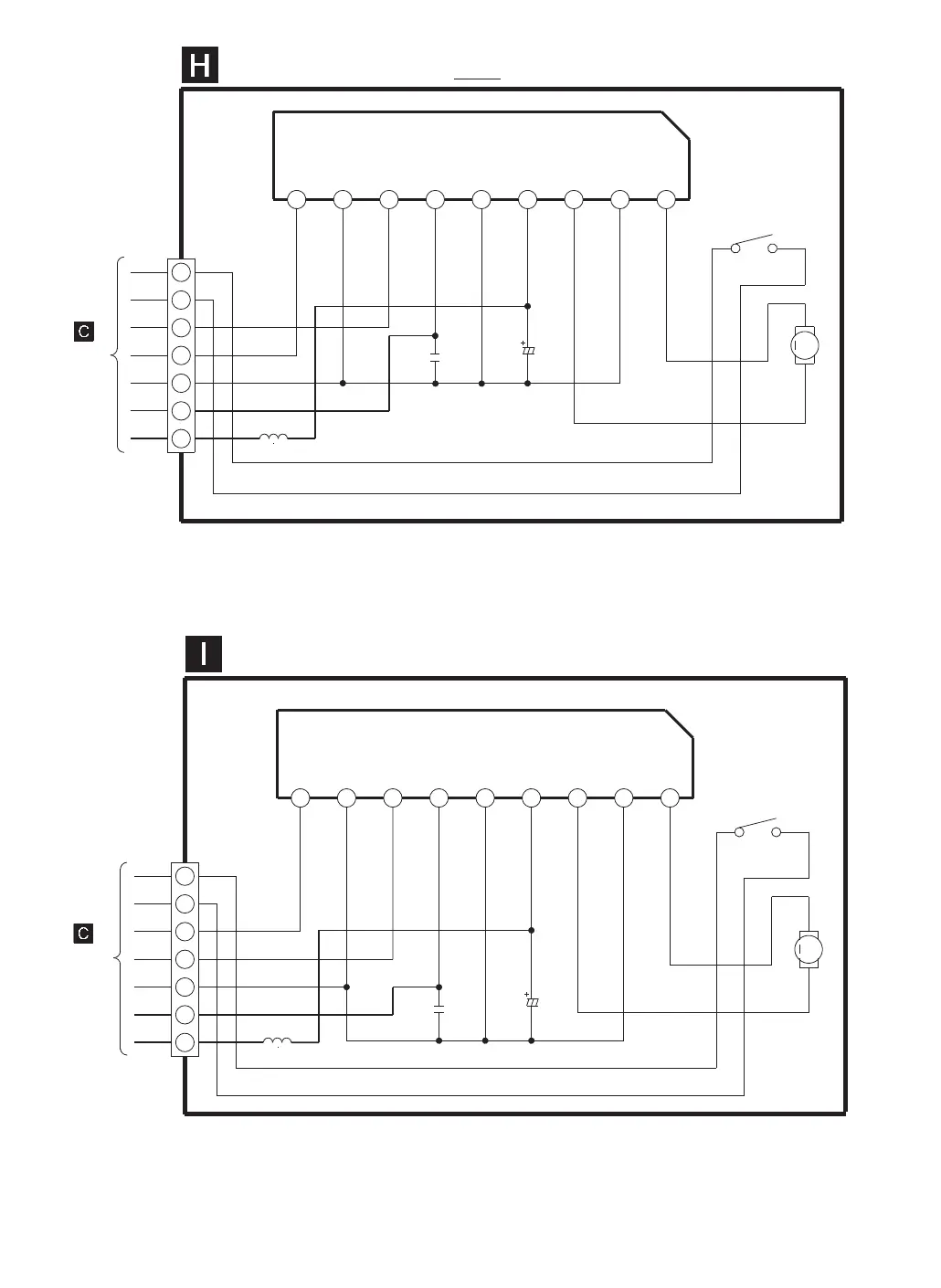 H

C

I

C