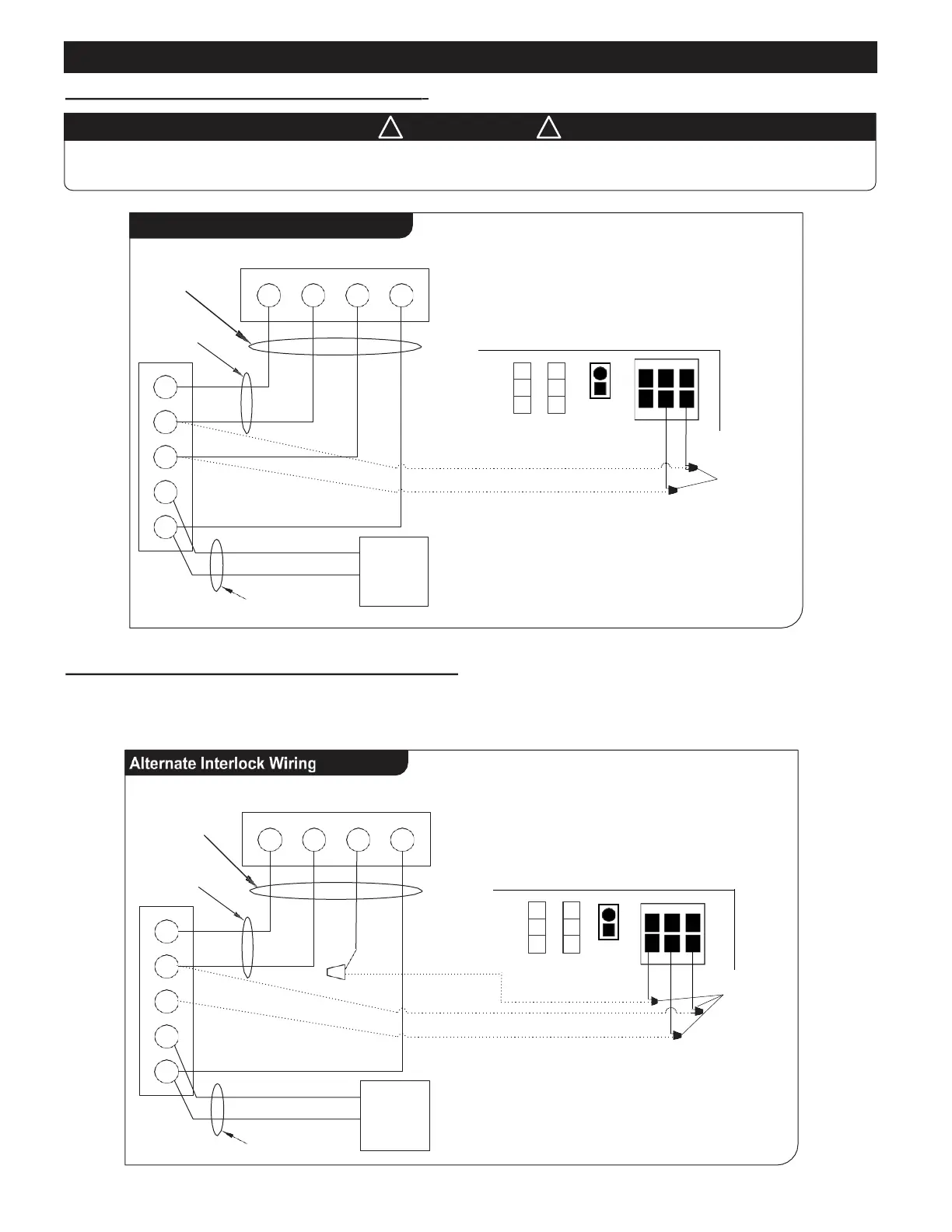 Alternate Interlock Wiring