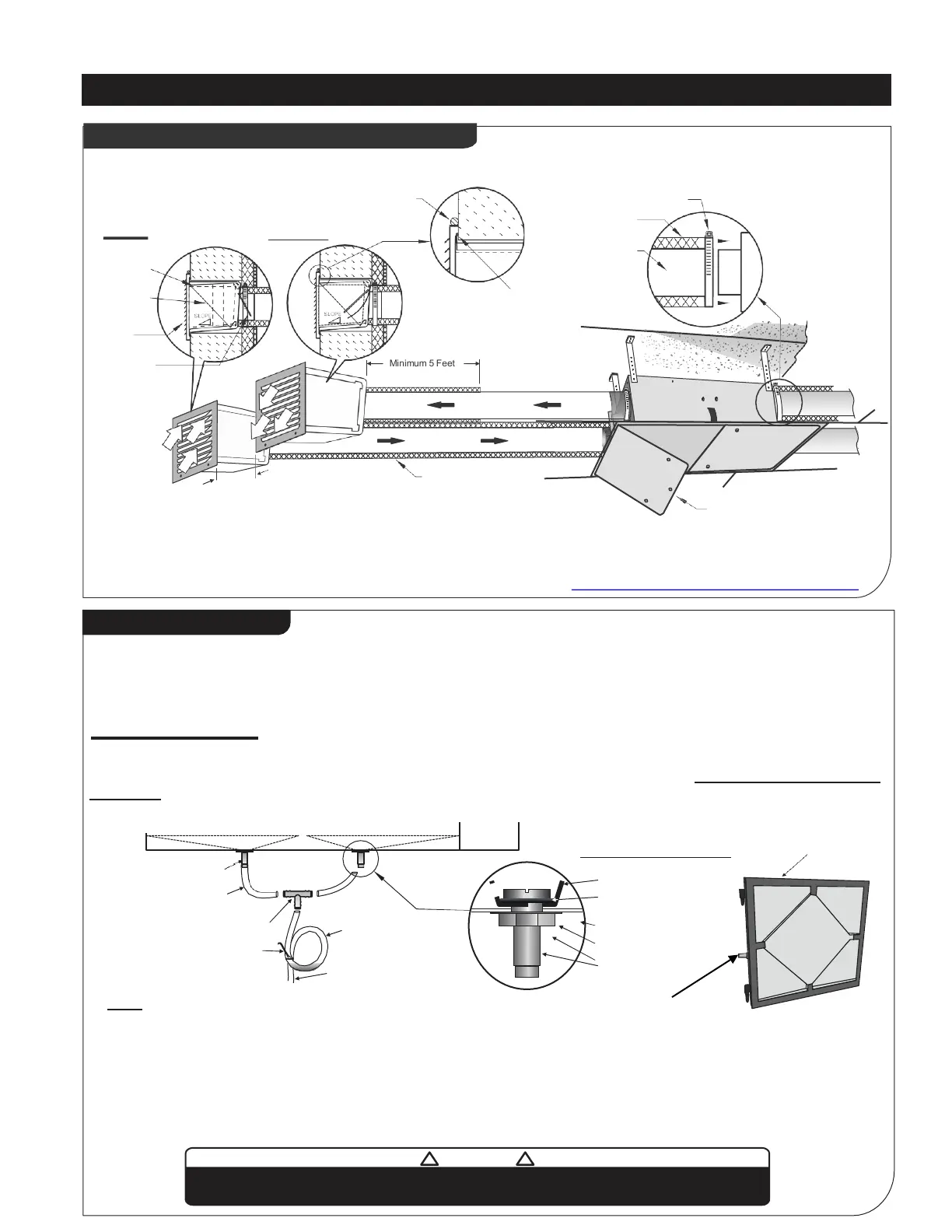 SLOPE

SLOPE

Minimum 5 Feet