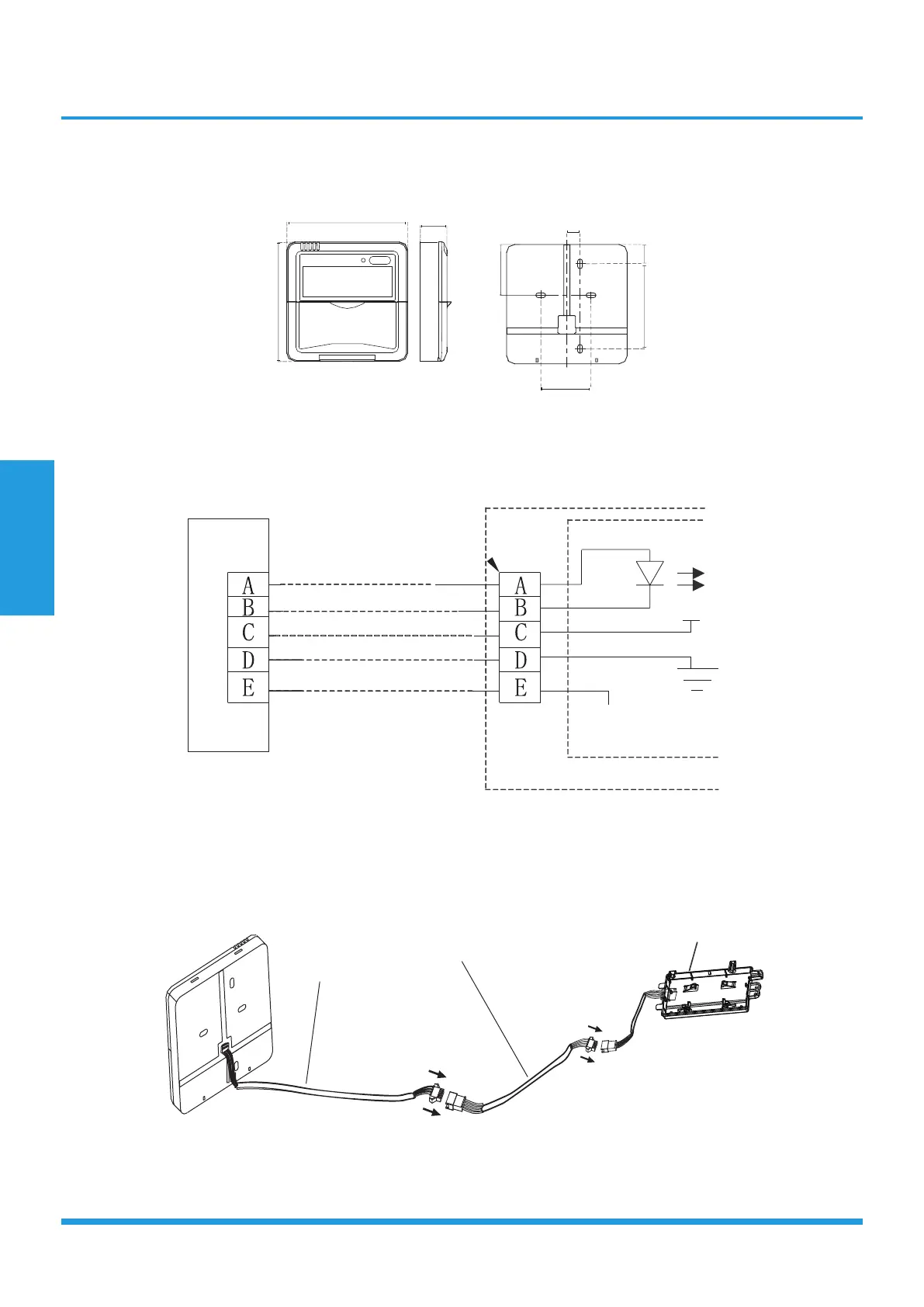 A
B
C
D
E

A
B
C
D
E