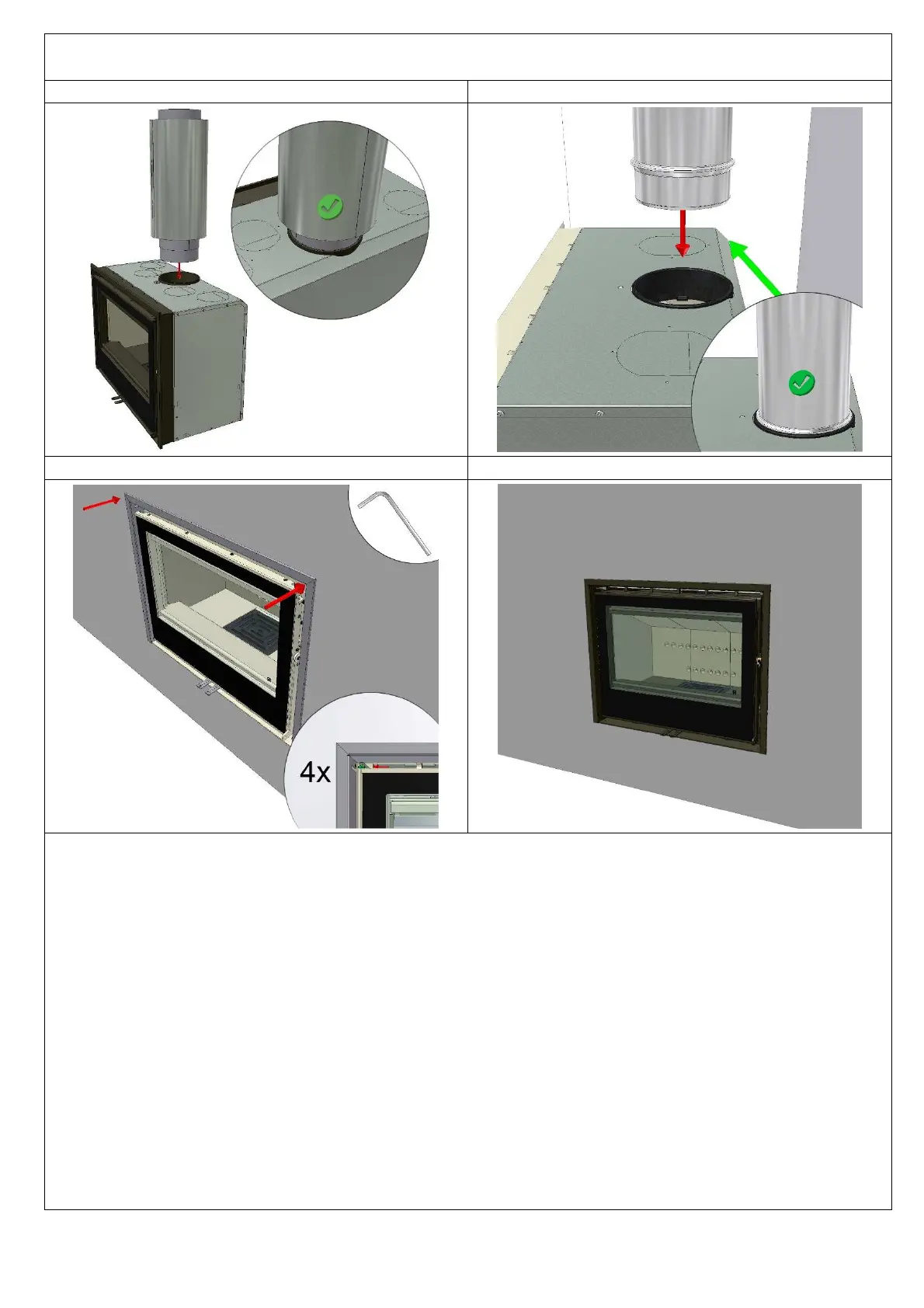 4x